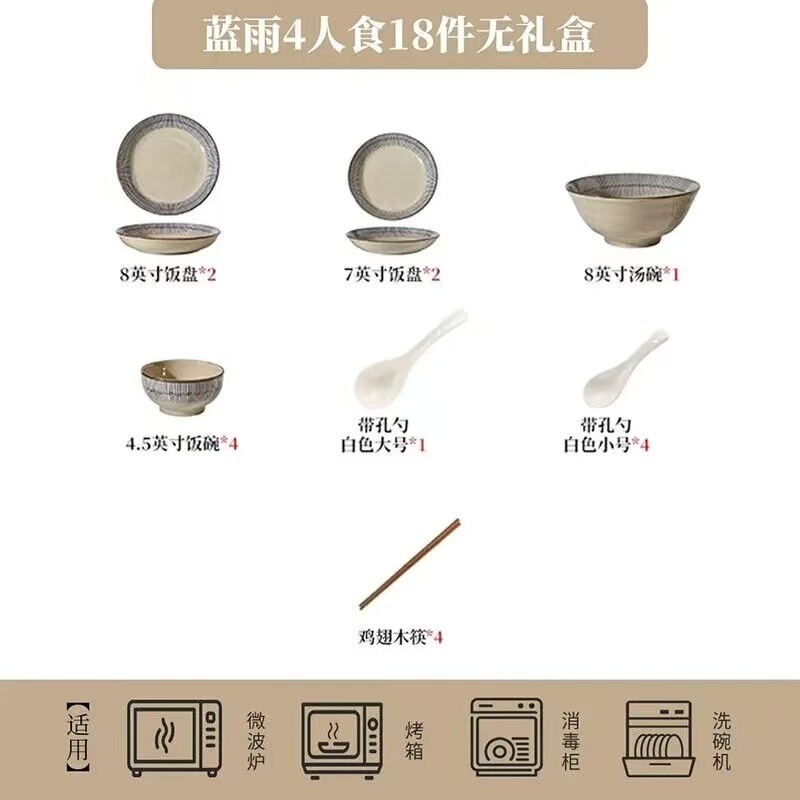 蓝雨4人食18件无礼盒

8英寸饭盘*2

7英寸饭盘*2

8英寸汤碗*1

4.5英寸饭碗*4

带孔勺
白色大号*1

带孔勺
白色小号*4

鸡翅木筷*4

【适用】

微波炉

烤箱

消毒柜

洗碗机