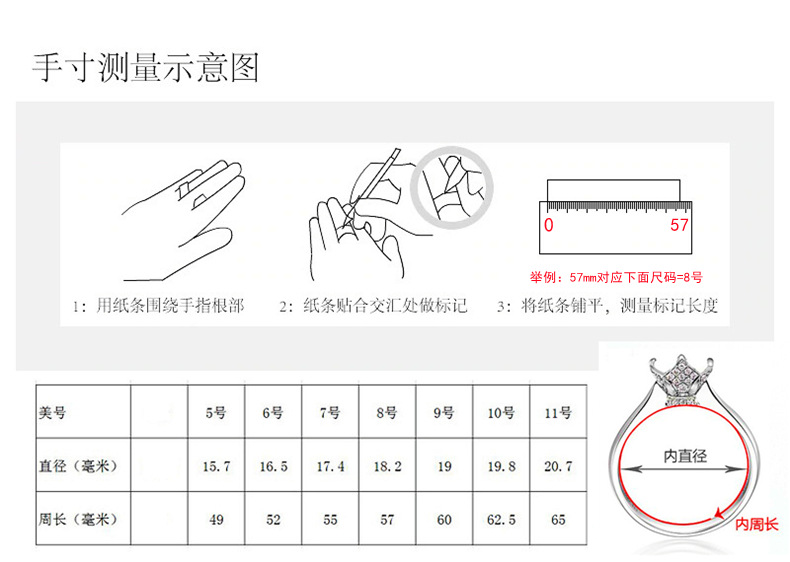 手寸测量示意图

0
57
举例：57mm对应下面尺码=8号

1：用纸条围绕手指根部
2：纸条贴合交汇处做标记
3：将纸条铺平，测量标记长度

| 美号 | | 5号 | 6号 | 7号 | 8号 | 9号 | 10号 | 11号 |
|---|---|---|---|---|---|---|---|---|
| 直径（毫米） | | 15.7 | 16.5 | 17.4 | 18.2 | 19 | 19.8 | 20.7 |
| 周长（毫米） | | 49 | 52 | 55 | 57 | 60 | 62.5 | 65 |

内直径
内周长