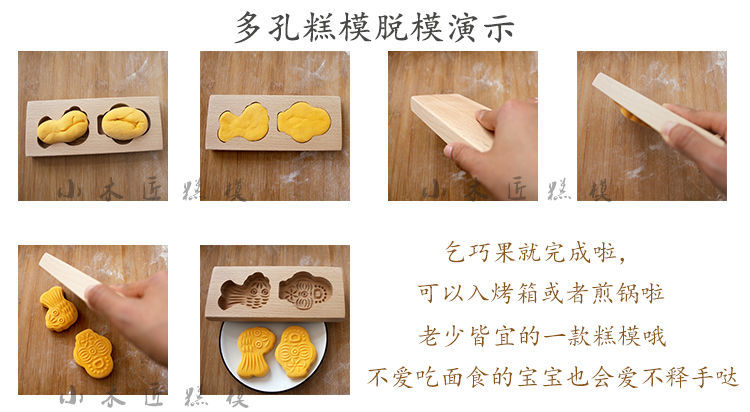 多孔糕模脱模演示

小木匠糕模

小木匠糕模

乞巧果就完成啦，
可以入烤箱或者煎锅啦
老少皆宜的一款糕模哦
不爱吃面食的宝宝也会爱不释手哒

小木匠糕模