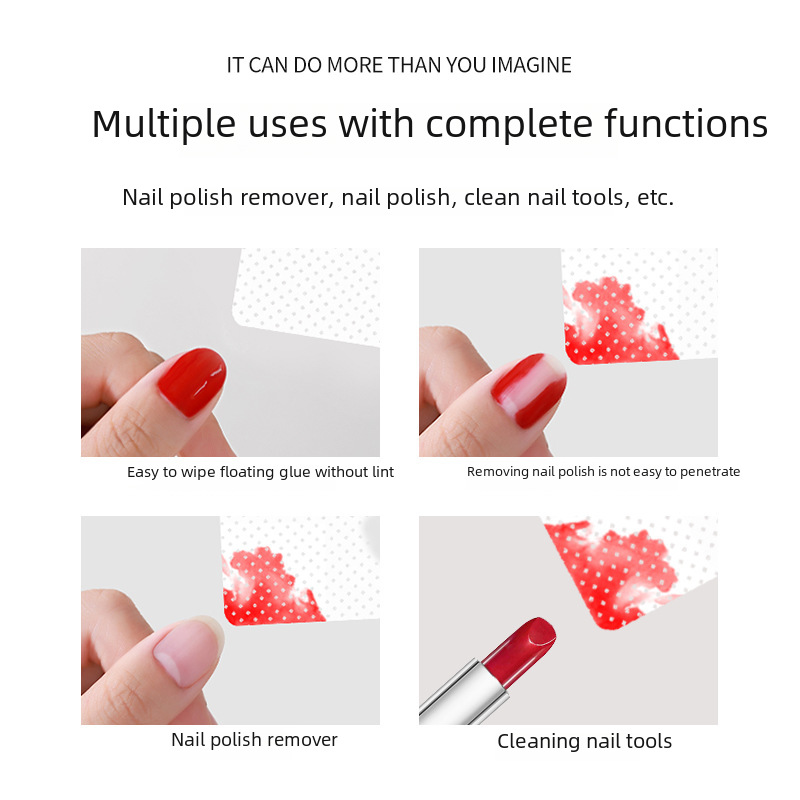 IT CAN DO MORE THAN YOU IMAGINE

Multiple uses with complete functions

Nail polish remover, nail polish, clean nail tools, etc.

Easy to wipe floating glue without lint

Removing nail polish is not easy to penetrate

Nail polish remover

Cleaning nail tools