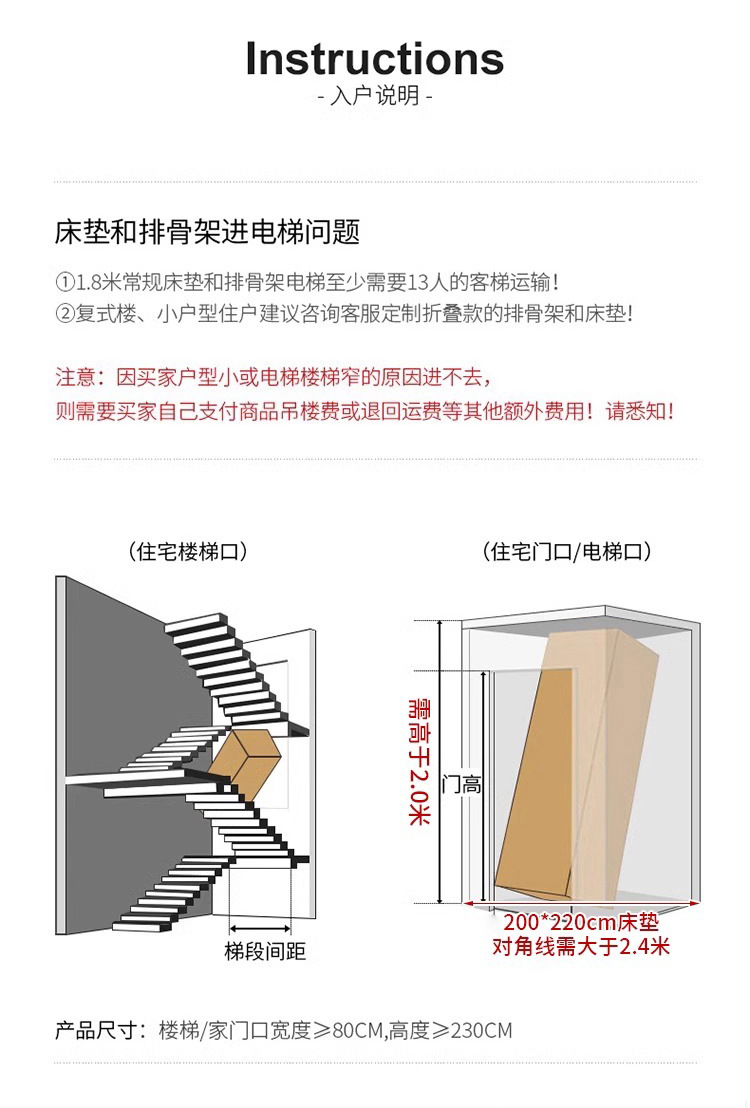 Instructions
- 入户说明 -

床垫和排骨架进电梯问题

①1.8米常规床垫和排骨架电梯至少需要13人的客梯运输！
②复式楼、小户型住户建议咨询客服定制折叠款的排骨架和床垫！

注意：因买家户型小或电梯楼梯窄的原因进不去，
则需要买家自己支付商品吊楼费或退回运费等其他额外费用！请悉知！

（住宅楼梯口）

梯段间距

（住宅门口/电梯口）

需高于2.0米

门高

200*220cm床垫
对角线需大于2.4米

产品尺寸：楼梯/家门口宽度≥80CM,高度≥230CM