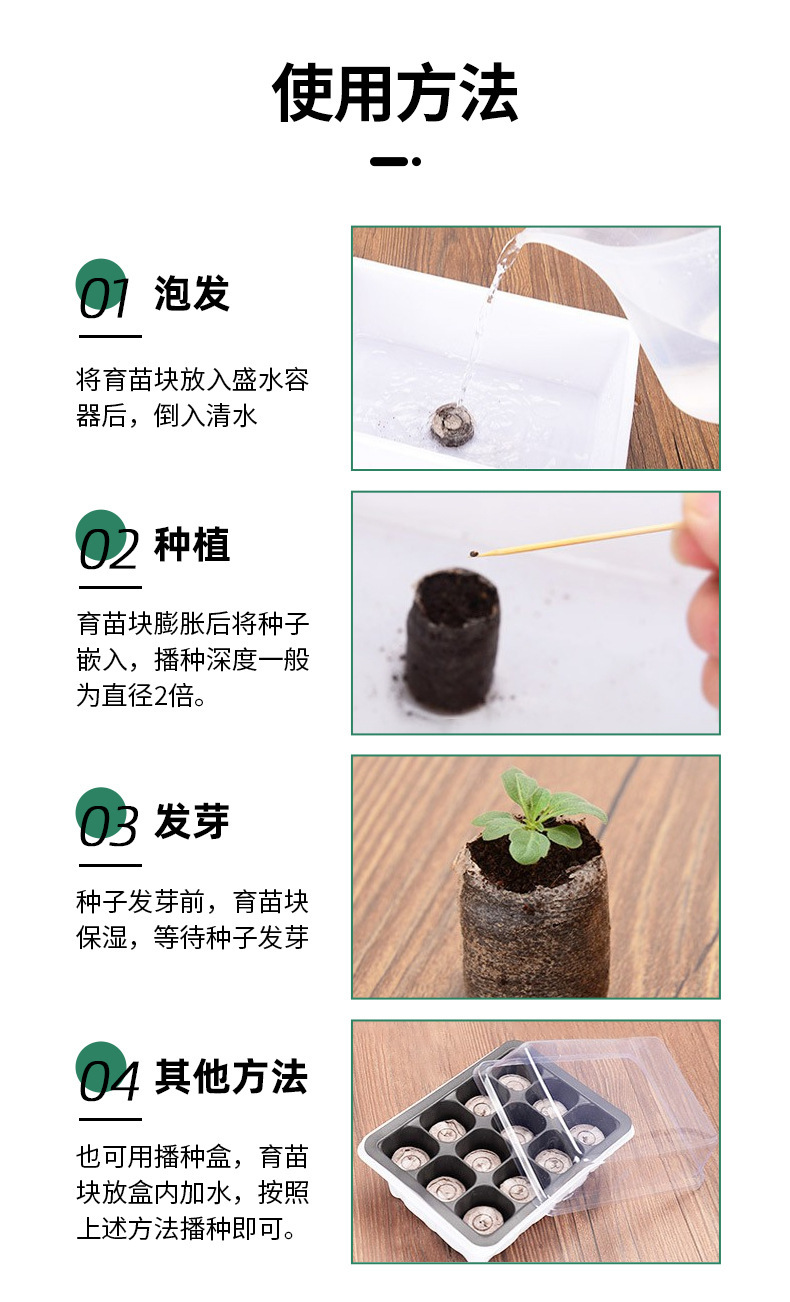 使用方法

01 泡发

将育苗块放入盛水容器后，倒入清水

02 种植

育苗块膨胀后将种子嵌入，播种深度一般为直径2倍。

03 发芽

种子发芽前，育苗块保湿，等待种子发芽

04 其他方法

也可用播种盒，育苗块放盒内加水，按照上述方法播种即可。