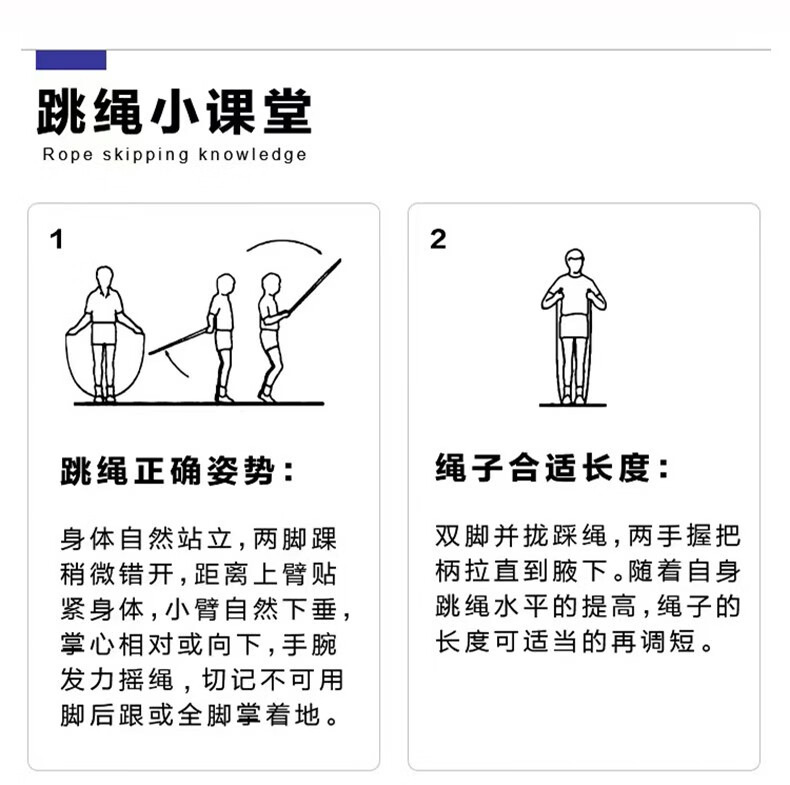 跳绳小课堂
Rope skipping knowledge

1

跳绳正确姿势:

身体自然站立,两脚踝稍微错开,距离上臂贴紧身体,小臂自然下垂,掌心相对或向下,手腕发力摇绳,切记不可用脚后跟或全脚掌着地。

2

绳子合适长度:

双脚并拢踩绳,两手握把柄拉直到腋下。随着自身跳绳水平的提高,绳子的长度可适当的再调短。