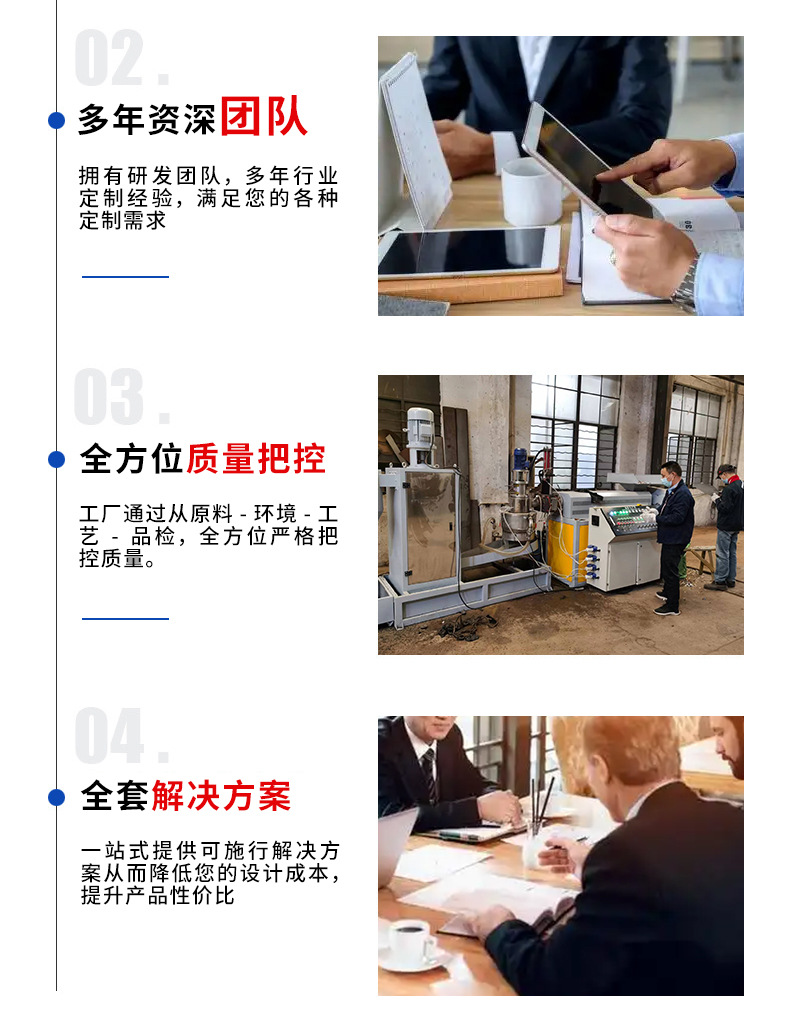 02.

多年资深团队

拥有研发团队，多年行业定制经验，满足您的各种定制需求

03.

全方位质量把控

工厂通过从原料 - 环境 - 工艺 - 品检，全方位严格把控质量。

04.

全套解决方案

一站式提供可施行解决方案从而降低您的设计成本，提升产品性价比