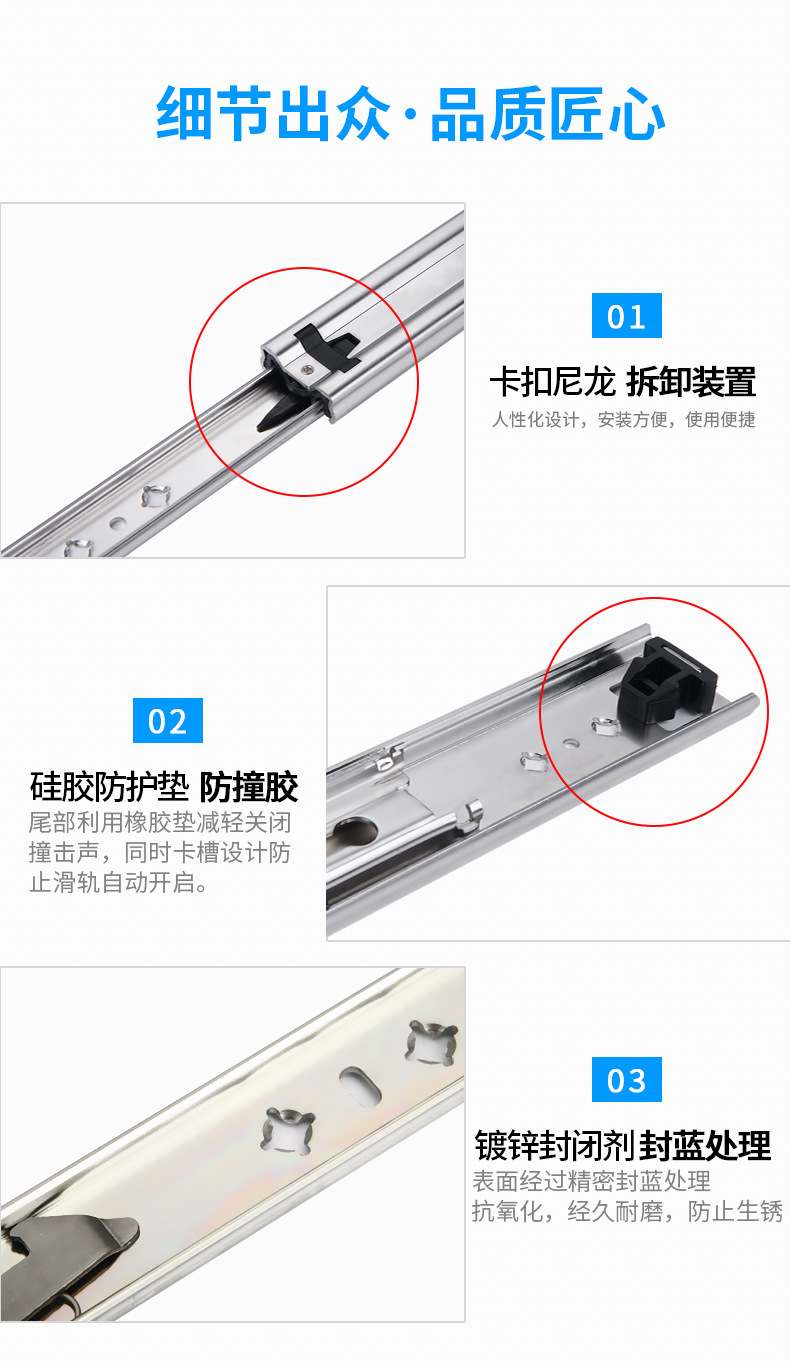 细节出众·品质匠心

01

卡扣尼龙 拆卸装置

人性化设计，安装方便，使用便捷

02

硅胶防护垫 防撞胶

尾部利用橡胶垫减轻关闭撞击声，同时卡槽设计防止滑轨自动开启。

03

镀锌封闭剂封蓝处理

表面经过精密封蓝处理
抗氧化，经久耐磨，防止生锈