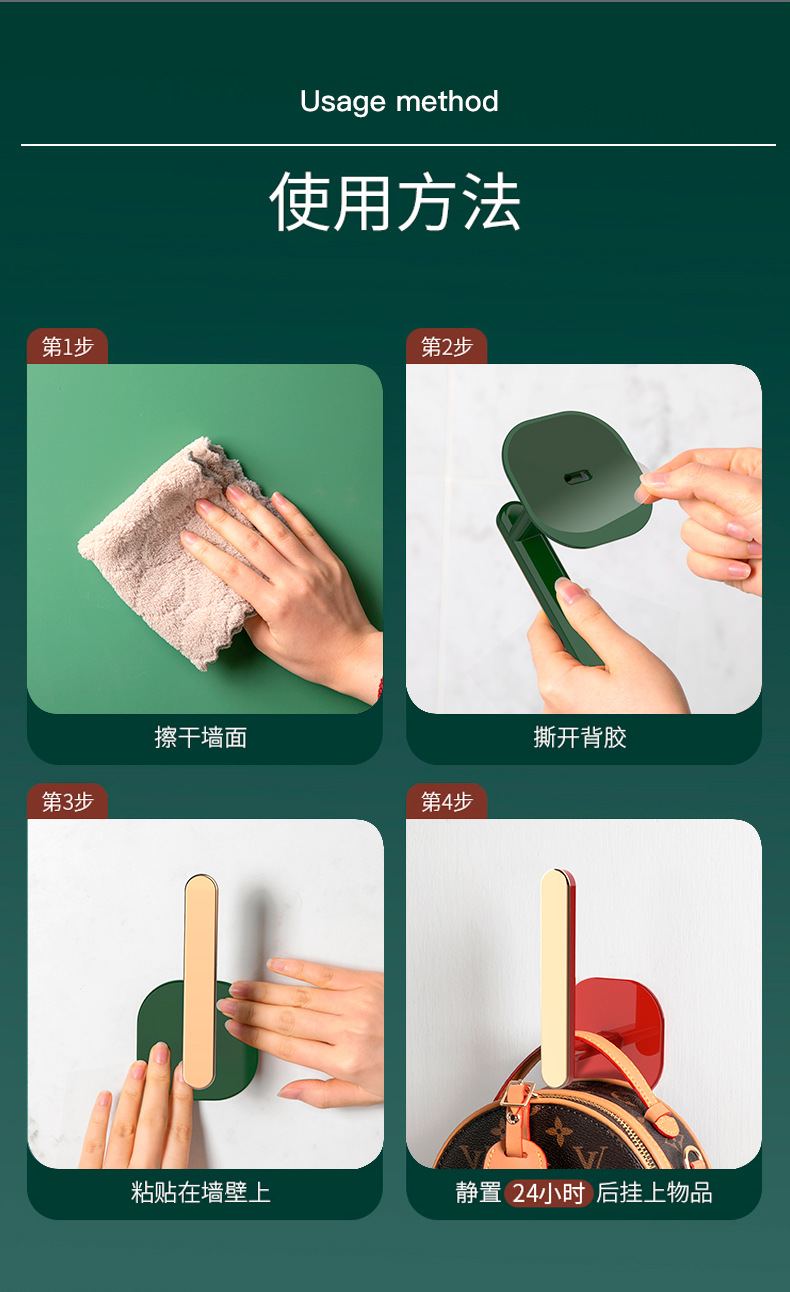 Usage method

使用方法

第1步

擦干墙面

第2步

撕开背胶

第3步

粘贴在墙壁上

第4步

静置 24小时 后挂上物品