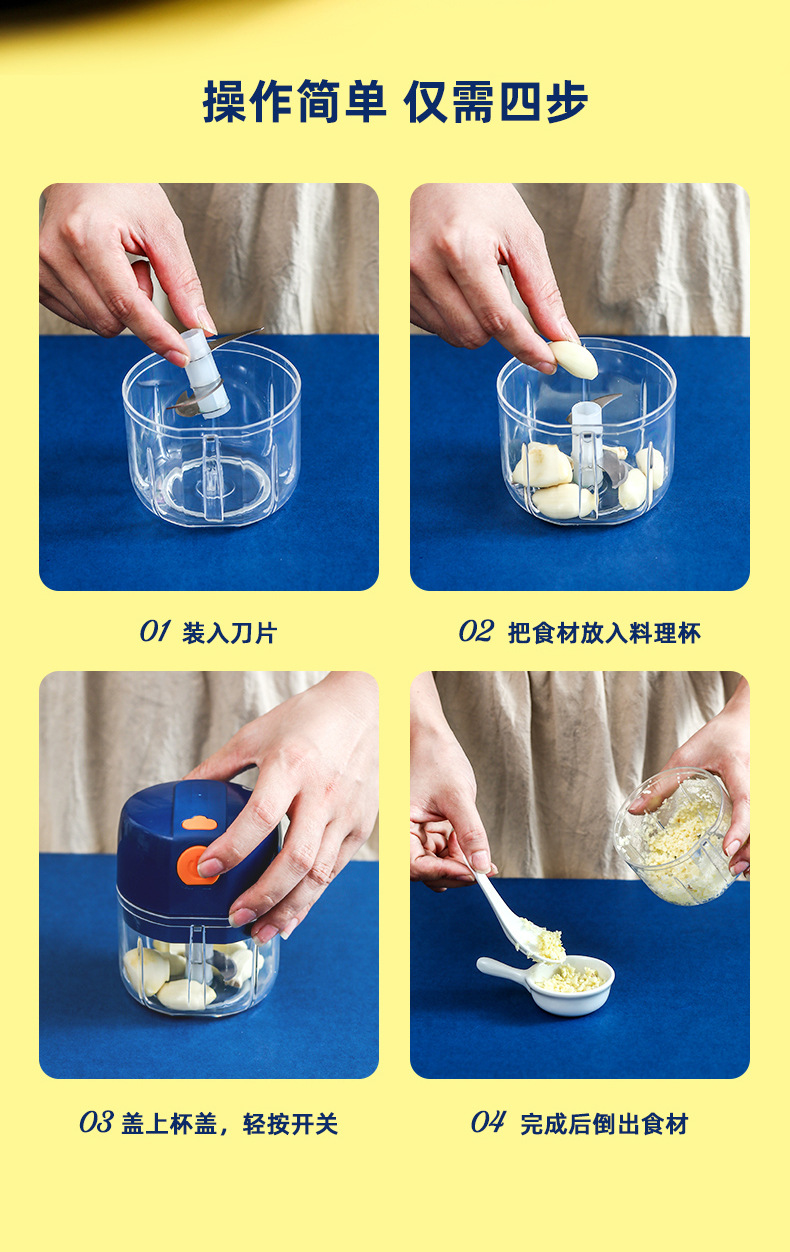 操作简单 仅需四步

01 装入刀片

02 把食材放入料理杯

03 盖上杯盖，轻按开关

04 完成后倒出食材