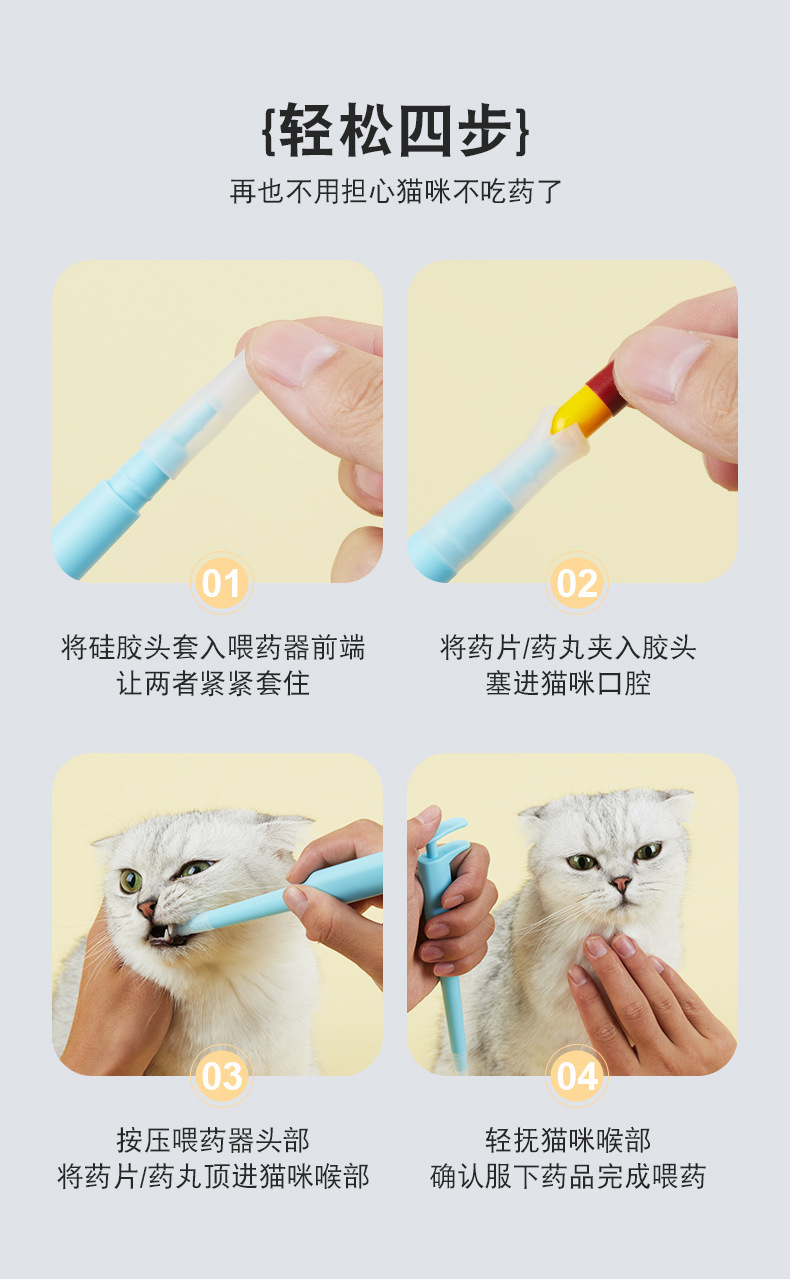 {轻松四步}

再也不用担心猫咪不吃药了

01

将硅胶头套入喂药器前端
让两者紧紧套住

02

将药片/药丸夹入胶头
塞进猫咪口腔

03

按压喂药器头部
将药片/药丸顶进猫咪喉部

04

轻抚猫咪喉部
确认服下药品完成喂药