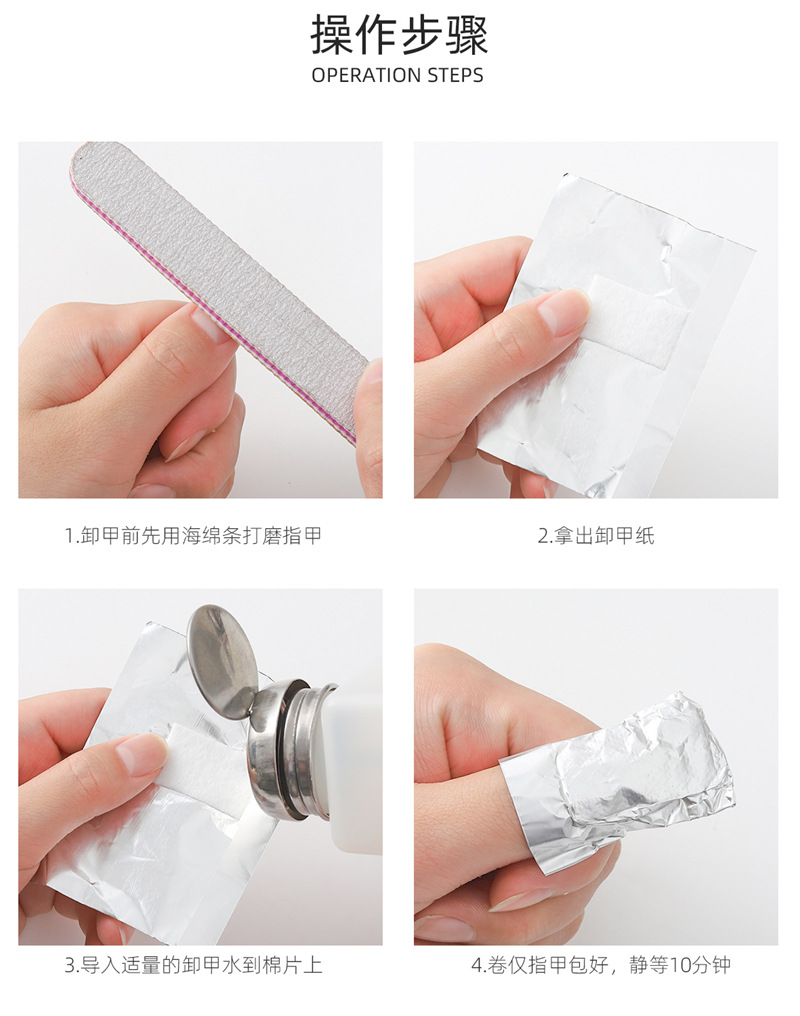 操作步骤
OPERATION STEPS

1.卸甲前先用海绵条打磨指甲

2.拿出卸甲纸

3.导入适量的卸甲水到棉片上

4.卷仅指甲包好，静等10分钟