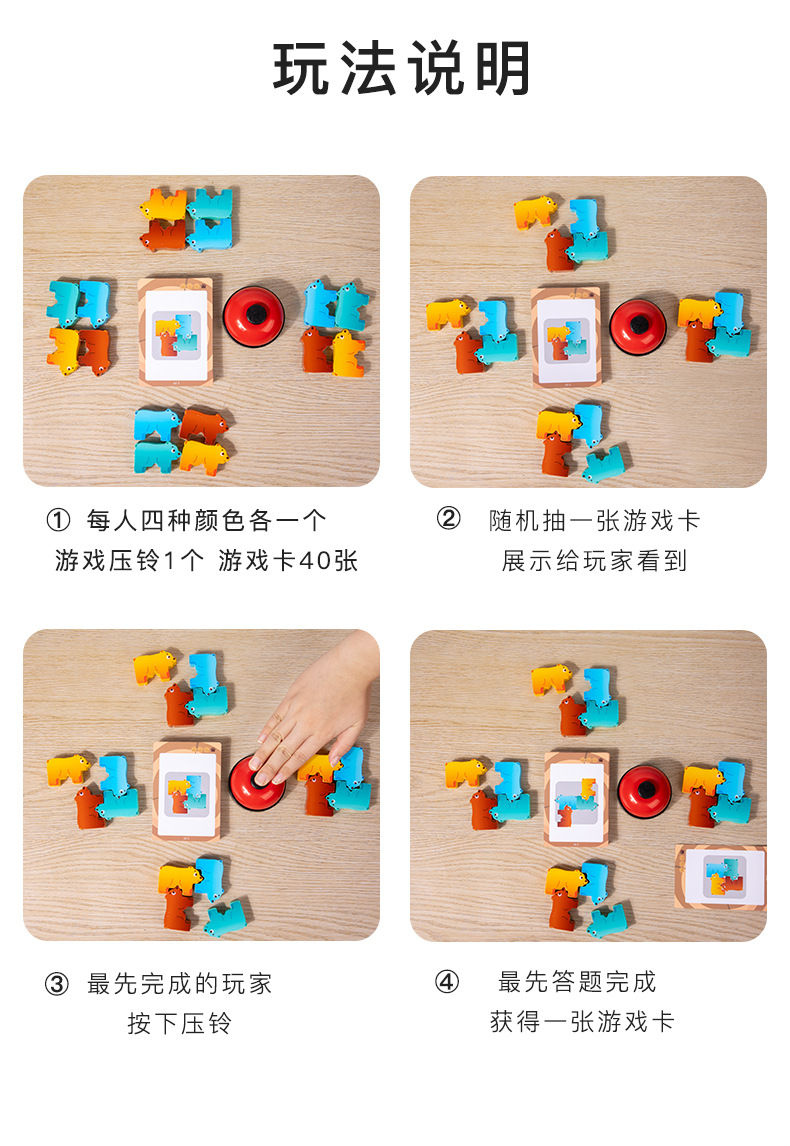 玩法说明

① 每人四种颜色各一个
游戏压铃1个 游戏卡40张

② 随机抽一张游戏卡
展示给玩家看到

③ 最先完成的玩家
按下压铃

④ 最先答题完成
获得一张游戏卡