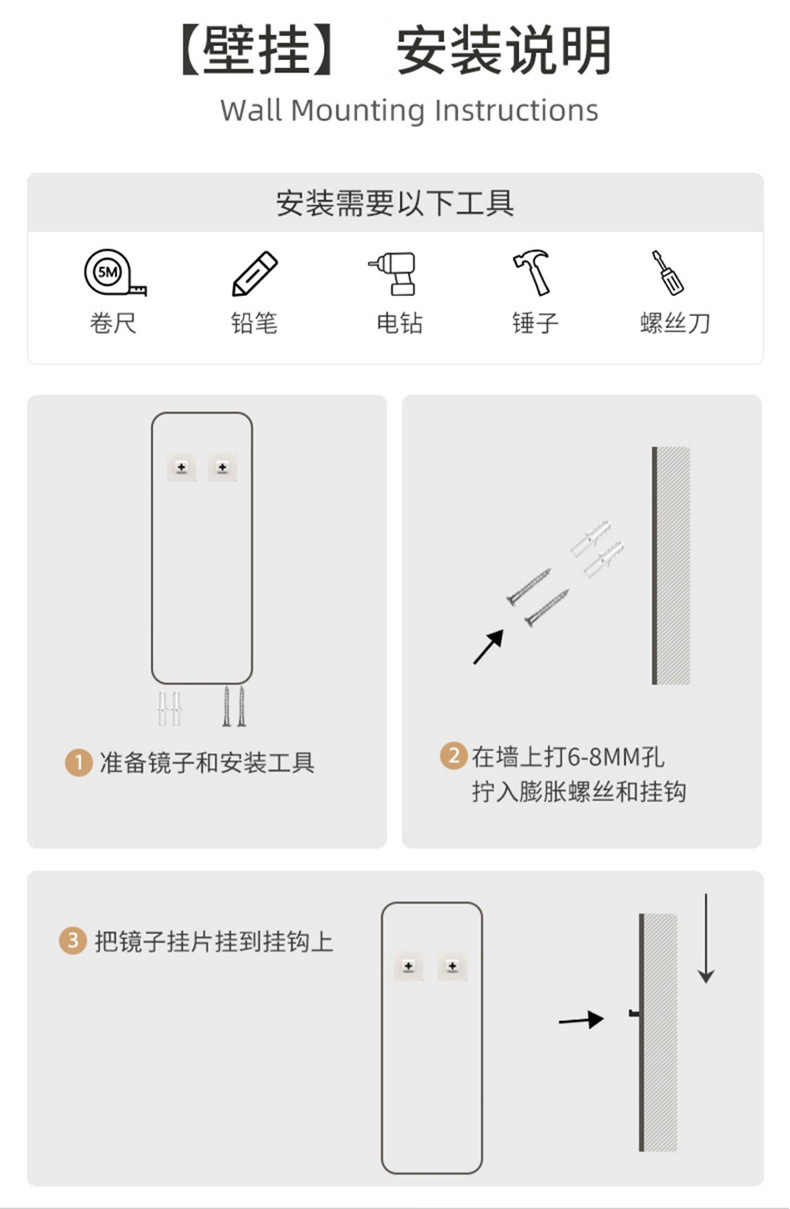 【壁挂】 安装说明
Wall Mounting Instructions

安装需要以下工具

5M
卷尺
铅笔
电钻
锤子
螺丝刀

1 准备镜子和安装工具

2 在墙上打6-8MM孔
拧入膨胀螺丝和挂钩

3 把镜子挂片挂到挂钩上