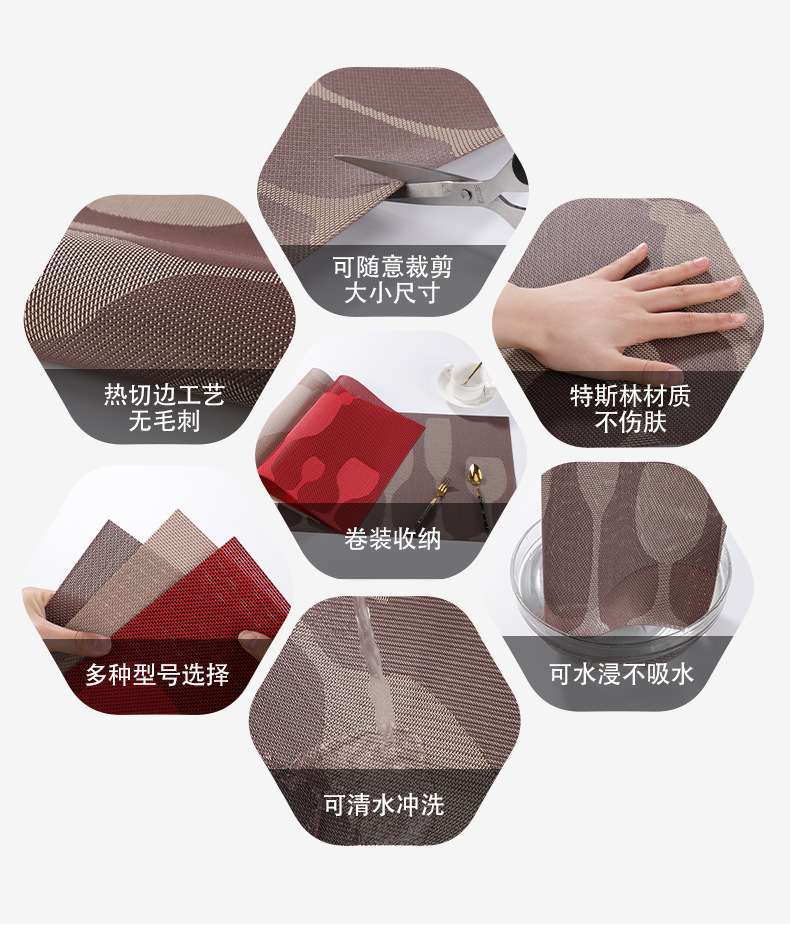 可随意裁剪
大小尺寸

热切边工艺
无毛刺

特斯林材质
不伤肤

卷装收纳

多种型号选择

可水浸不吸水

可清水冲洗