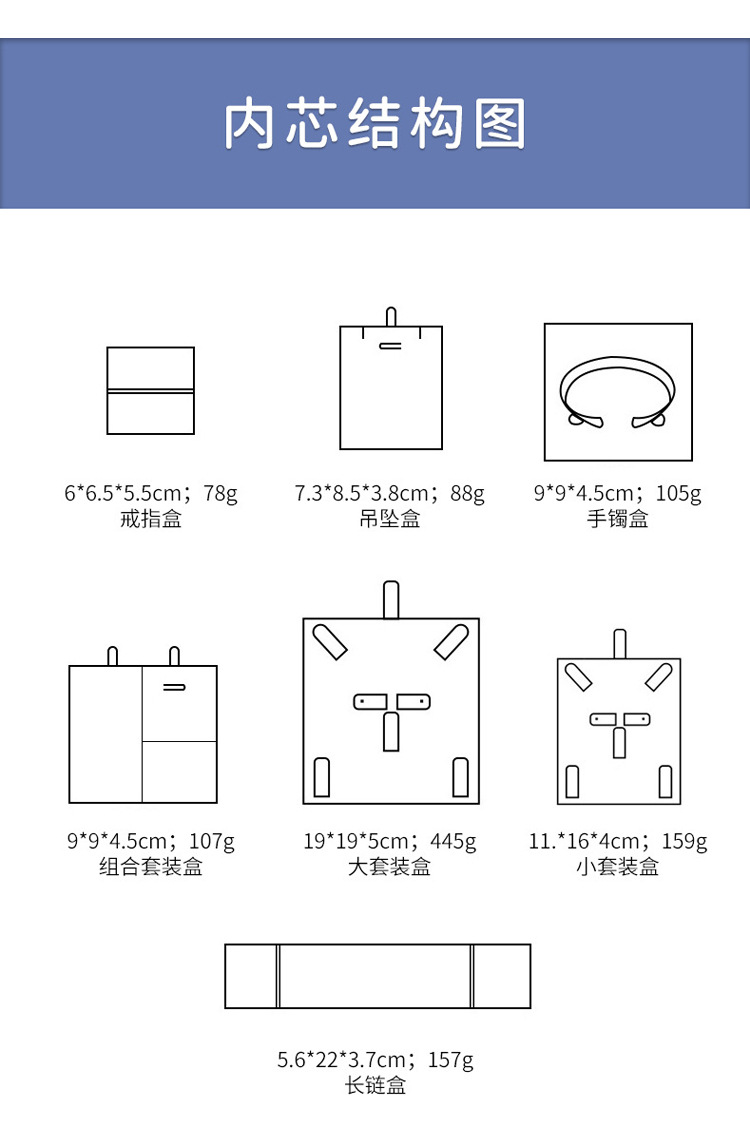 内芯结构图

6*6.5*5.5cm；78g
戒指盒

7.3*8.5*3.8cm；88g
吊坠盒

9*9*4.5cm；105g
手镯盒

9*9*4.5cm；107g
组合套装盒

19*19*5cm；445g
大套装盒

11.*16*4cm；159g
小套装盒

5.6*22*3.7cm；157g
长链盒