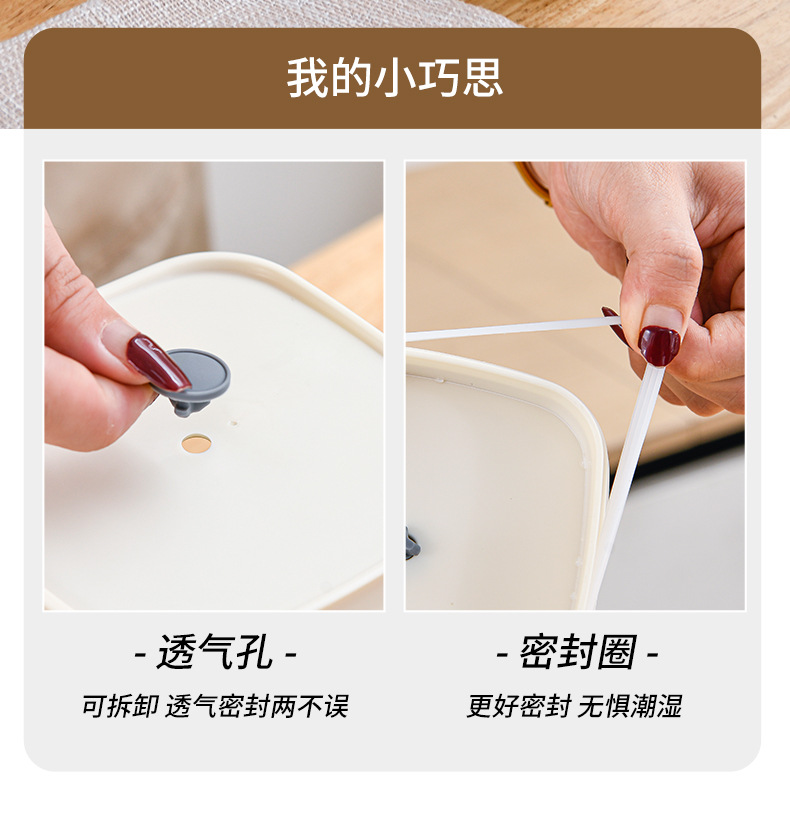 我的小巧思

- 透气孔 -

可拆卸 透气密封两不误

- 密封圈 -

更好密封 无惧潮湿