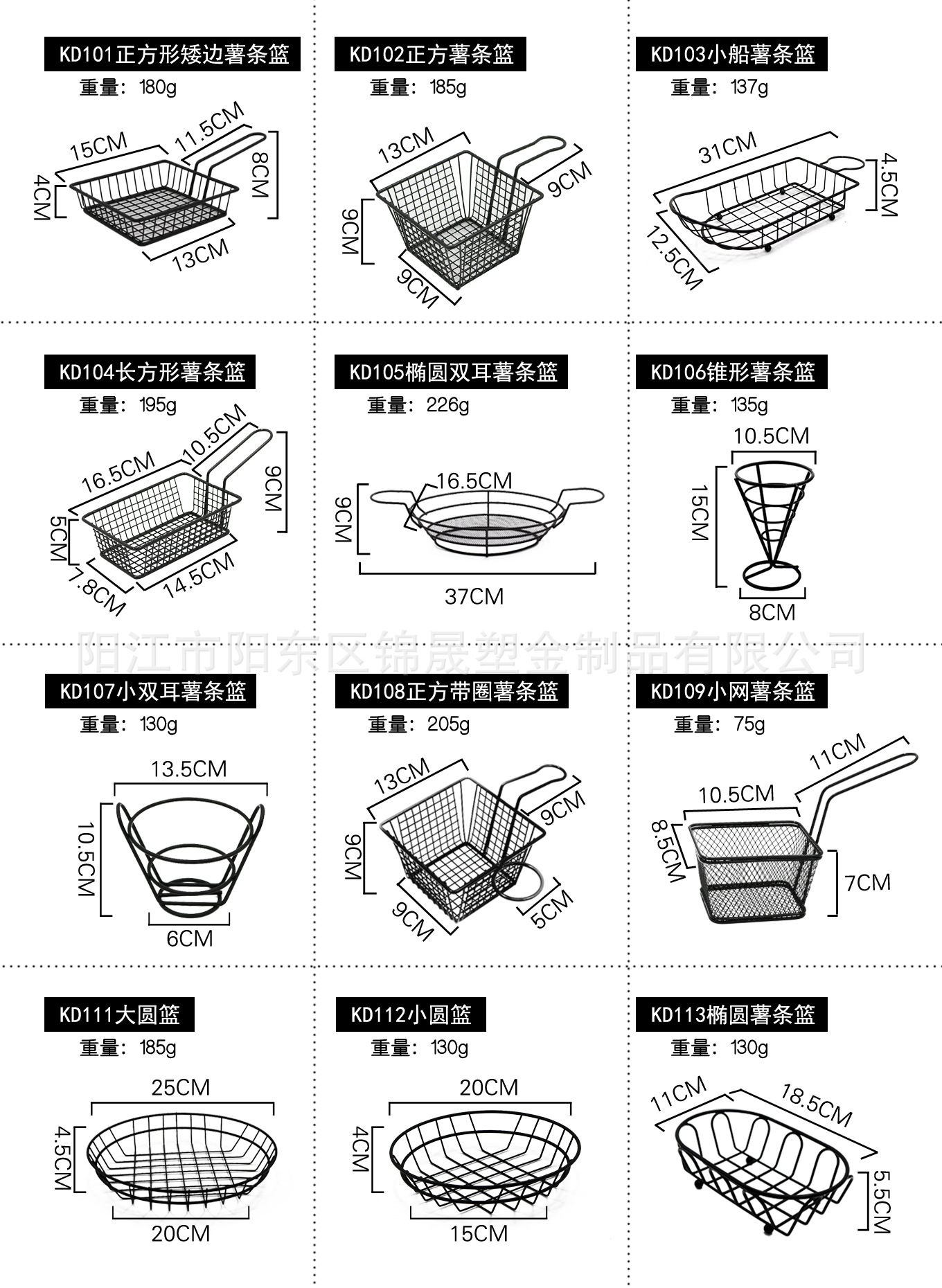 KD101正方形矮边薯条篮
重量：180g
15CM
11.5CM
8CM
4CM
13CM

KD102正方薯条篮
重量：185g
13CM
9CM
9CM
9CM

KD103小船薯条篮
重量：137g
31CM
4.5CM
12.5CM

KD104长方形薯条篮
重量：195g
16.5CM
10.5CM
9CM
5CM
7.8CM
14.5CM

KD105椭圆双耳薯条篮
重量：226g
16.5CM
9CM
37CM

KD106锥形薯条篮
重量：135g
10.5CM
15CM
8CM

阳江市阳东区锦晟塑金制品有限公司

KD107小双耳薯条篮
重量：130g
13.5CM
10.5CM
6CM

KD108正方带圈薯条篮
重量：205g
13CM
9CM
9CM
9CM
5CM

KD109小网薯条篮
重量：75g
11CM
10.5CM
8.5CM
7CM

KD111大圆篮
重量：185g
25CM
4.5CM
20CM

KD112小圆篮
重量：130g
20CM
4CM
15CM

KD113椭圆薯条篮
重量：130g
11CM
18.5CM
5.5CM