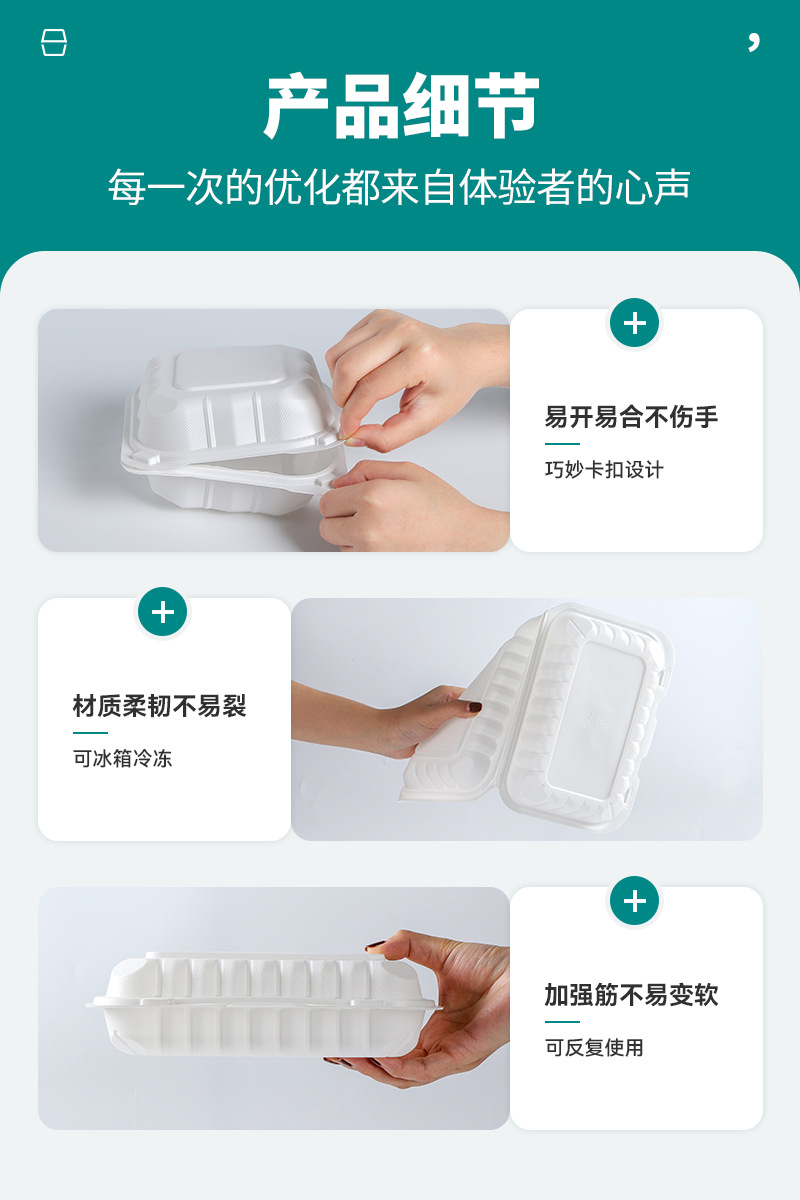 产品细节

每一次的优化都来自体验者的心声

易开易合不伤手

巧妙卡扣设计

材质柔韧不易裂

可冰箱冷冻

加强筋不易变软

可反复使用