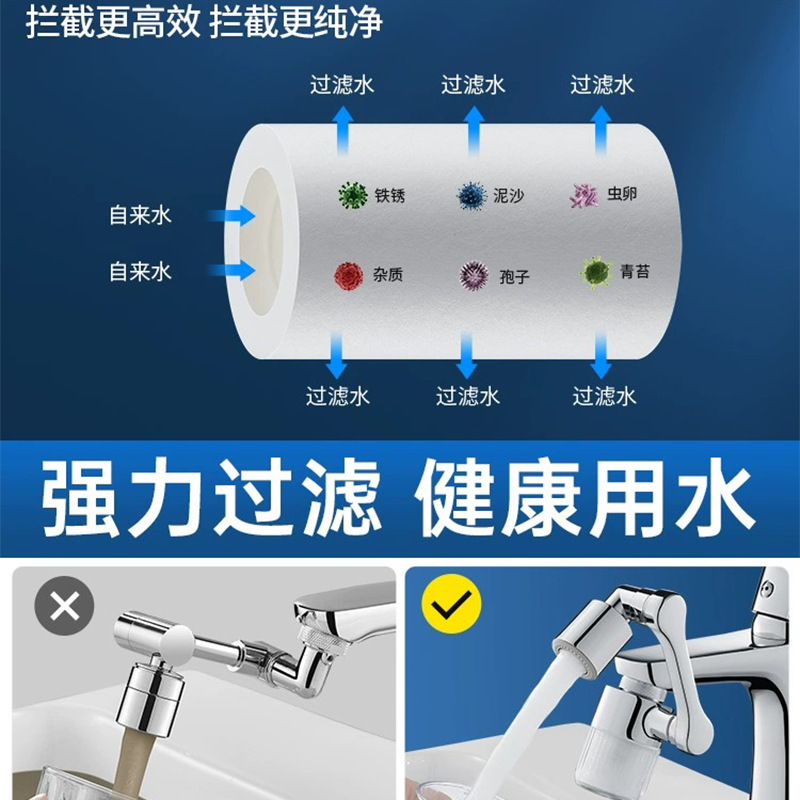 拦截更高效 拦截更纯净

过滤水 过滤水 过滤水

自来水
自来水

铁锈 泥沙 虫卵
杂质 孢子 青苔

过滤水 过滤水 过滤水

强力过滤 健康用水