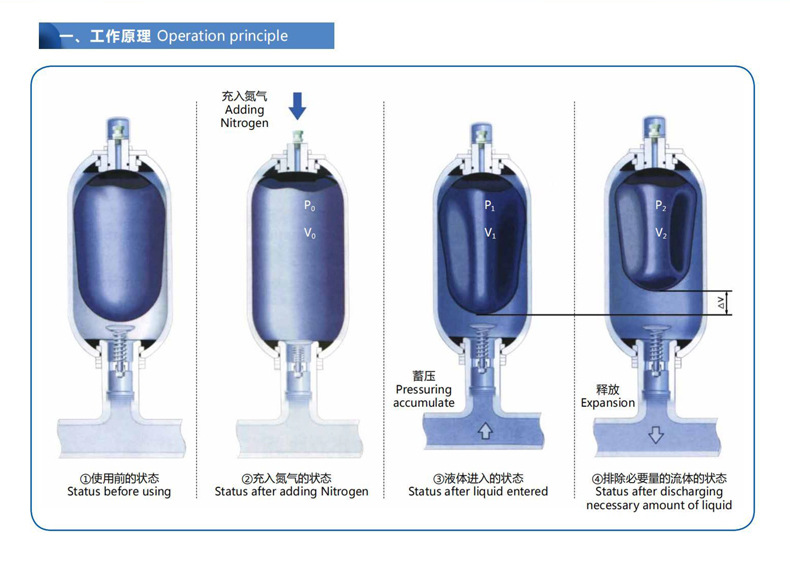 一、工作原理 Operation principle

充入氮气
Adding
Nitrogen

$P_0$
$V_0$

$P_1$
$V_1$

$P_2$
$V_2$

$\Delta V$

蓄压
Pressuring
accumulate

释放
Expansion

①使用前的状态
Status before using

②充入氮气的状态
Status after adding Nitrogen

③液体进入的状态
Status after liquid entered

④排除必要量的流体的状态
Status after discharging necessary amount of liquid