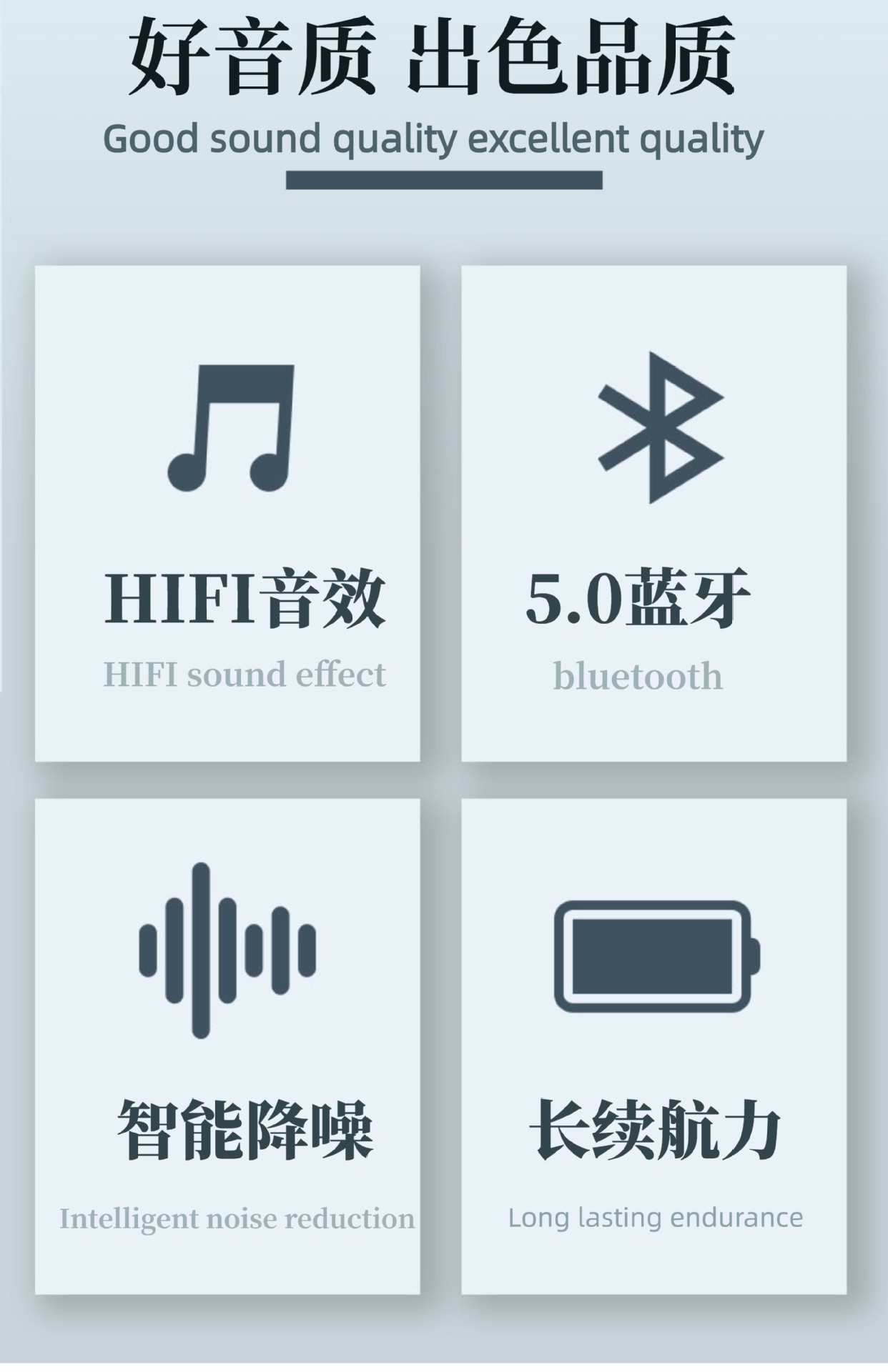 好音质 出色品质

Good sound quality excellent quality

HIFI音效

HIFI sound effect

5.0蓝牙

bluetooth

智能降噪

Intelligent noise reduction

长续航力

Long lasting endurance