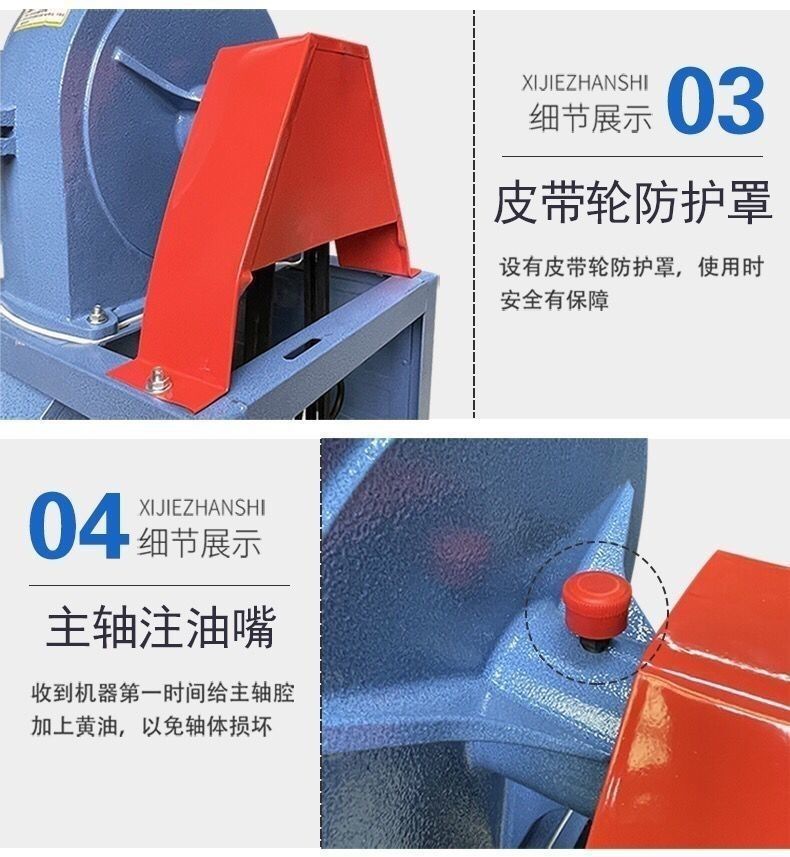 XIJIEZHANSHI
细节展示 03

皮带轮防护罩

设有皮带轮防护罩，使用时安全有保障

04 XIJIEZHANSHI
细节展示

主轴注油嘴

收到机器第一时间给主轴腔加上黄油，以免轴体损坏