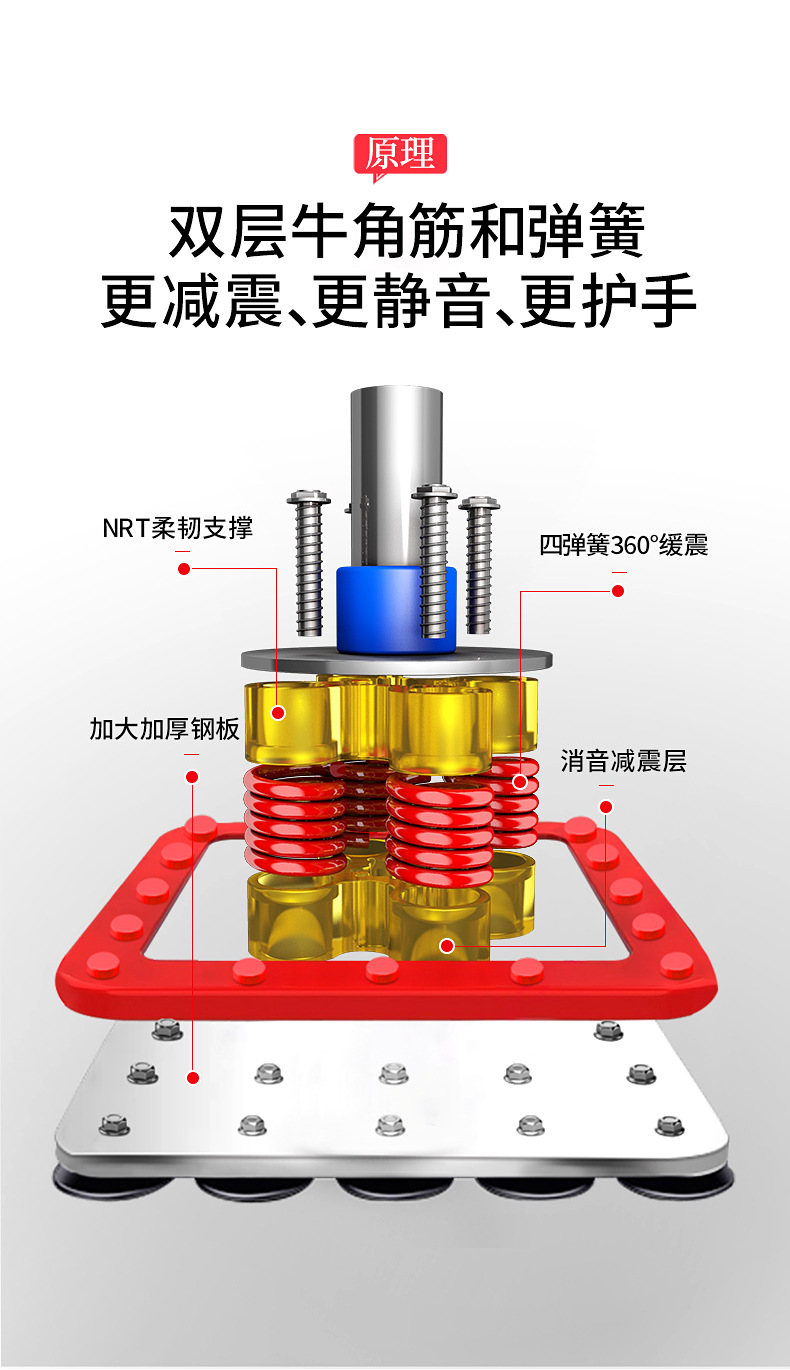 原理

双层牛角筋和弹簧
更减震、更静音、更护手

NRT柔韧支撑

四弹簧360°缓震

加大加厚钢板

消音减震层