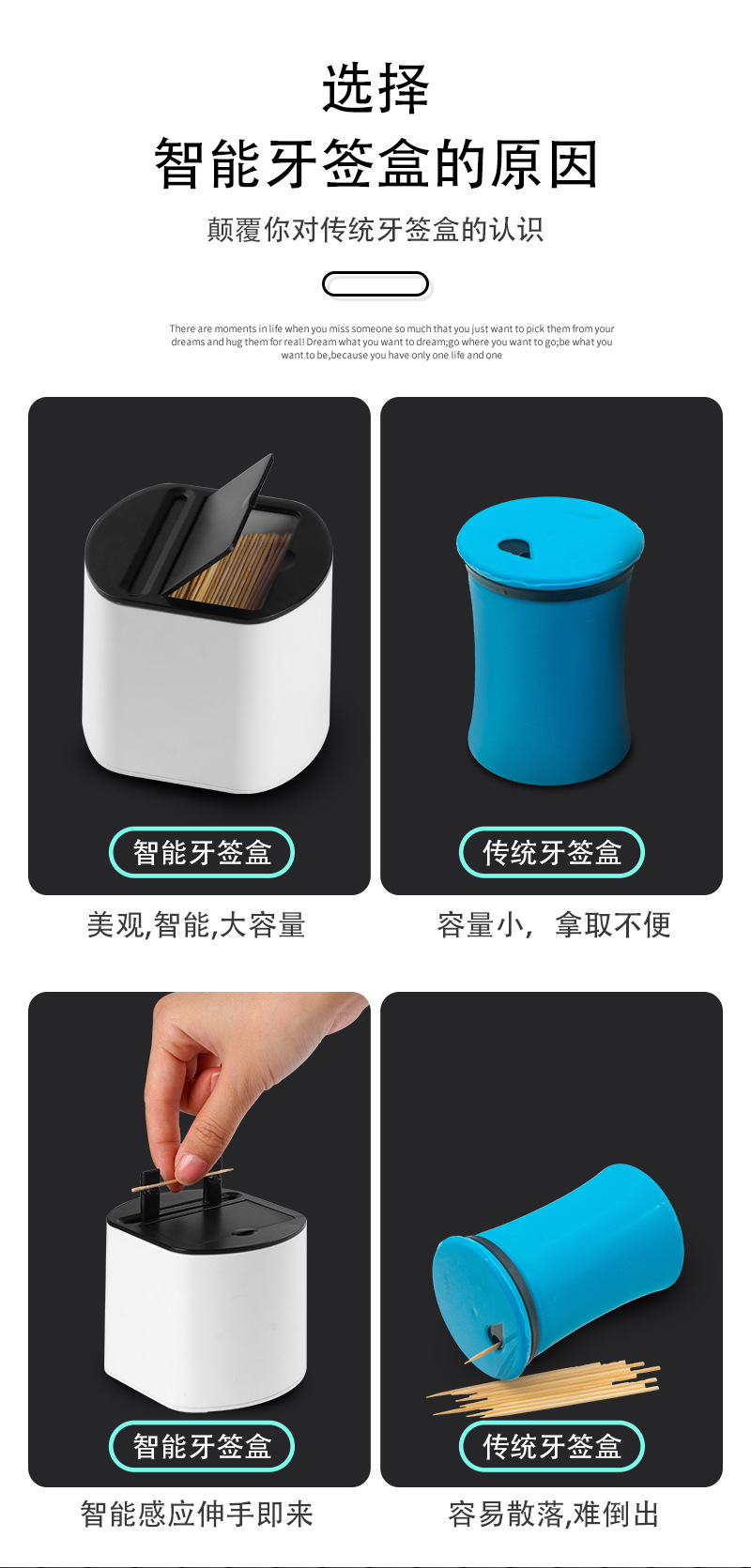 选择
智能牙签盒的原因

颠覆你对传统牙签盒的认识

There are moments in life when you miss someone so much that you just want to pick them from your dreams and hug them for real! Dream what you want to dream;go where you want to go;be what you want to be,because you have only one life and one

智能牙签盒

美观,智能,大容量

传统牙签盒

容量小，拿取不便

智能牙签盒

智能感应伸手即来

传统牙签盒

容易散落,难倒出