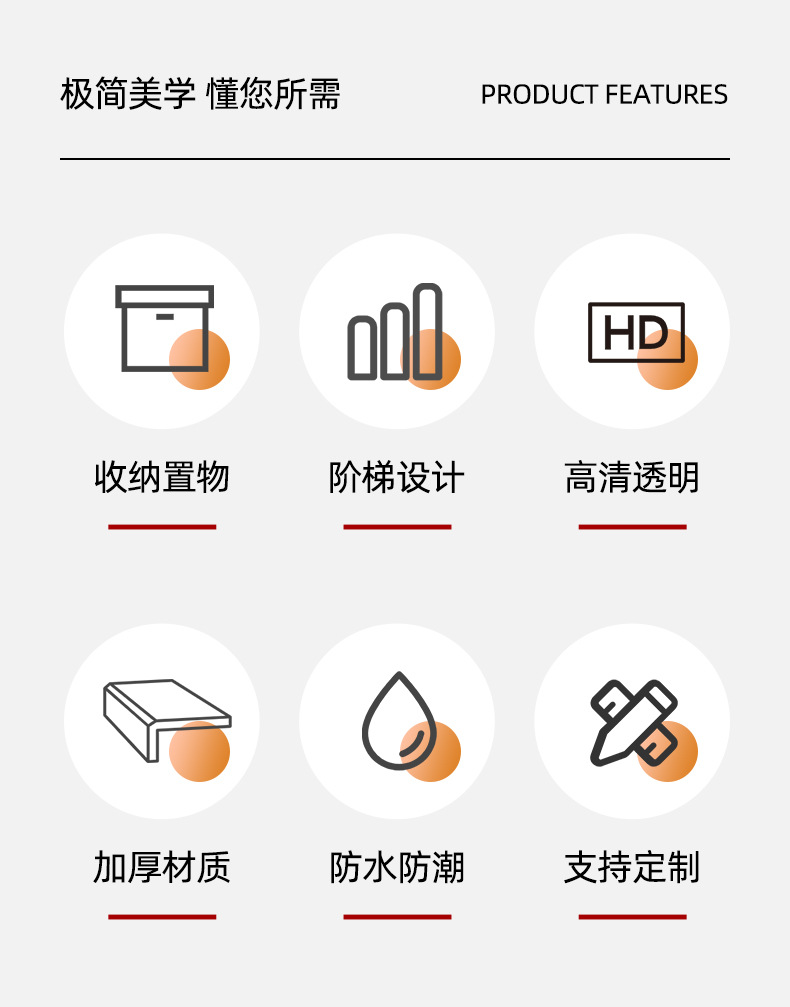 极简美学 懂您所需

PRODUCT FEATURES

HD

收纳置物

阶梯设计

高清透明

加厚材质

防水防潮

支持定制