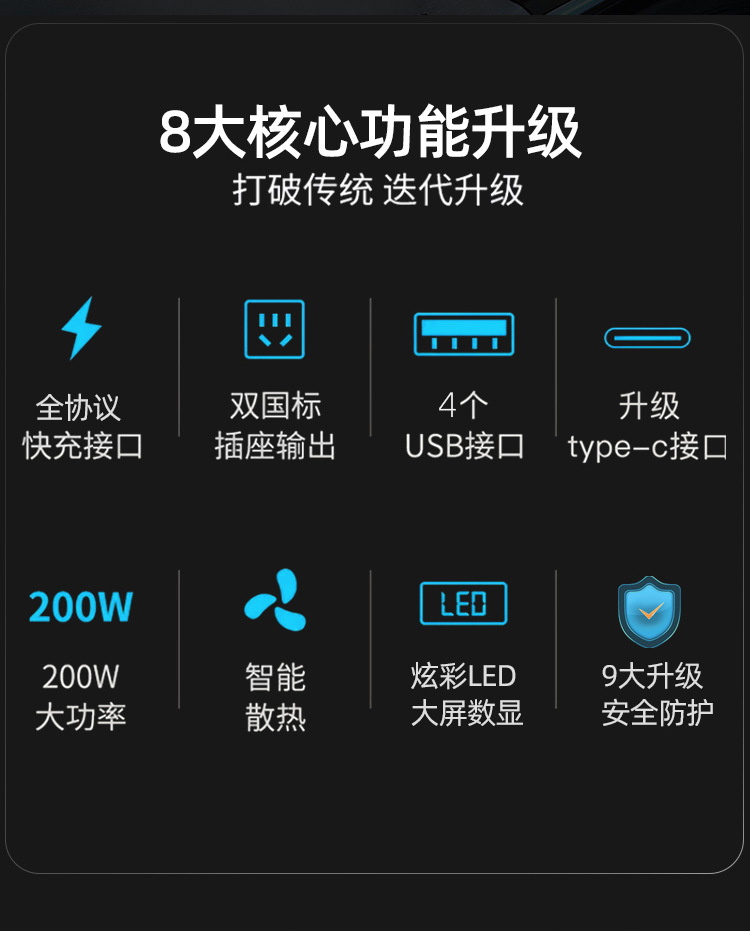 8大核心功能升级

打破传统 迭代升级

全协议
快充接口

双国标
插座输出

4个
USB接口

升级
type-c接口

200W

200W
大功率

智能
散热

LED

炫彩LED
大屏数显

9大升级
安全防护