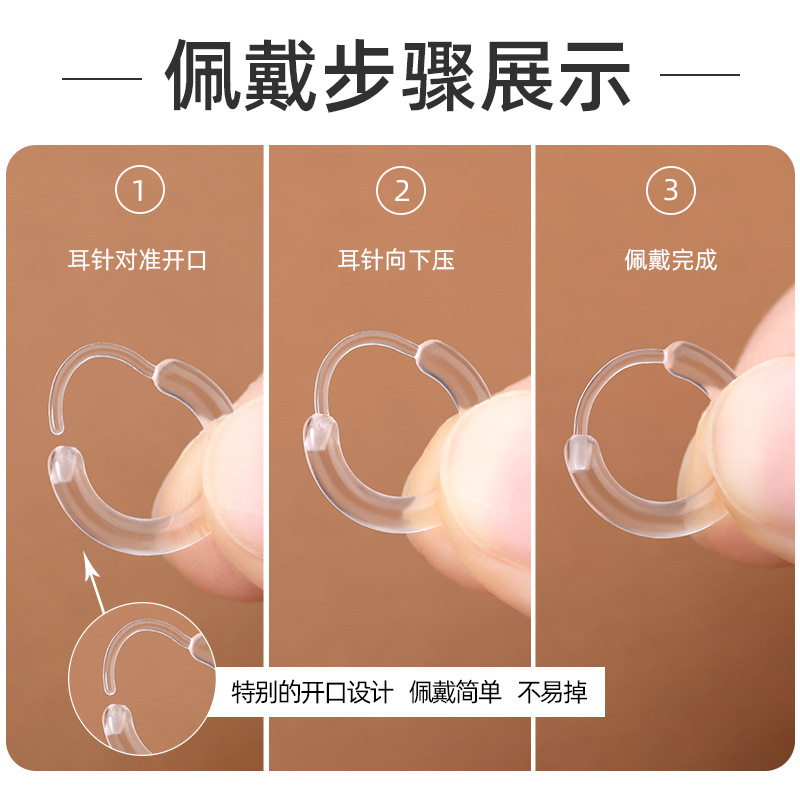 佩戴步骤展示

①
耳针对准开口

②
耳针向下压

③
佩戴完成

特别的开口设计 佩戴简单 不易掉