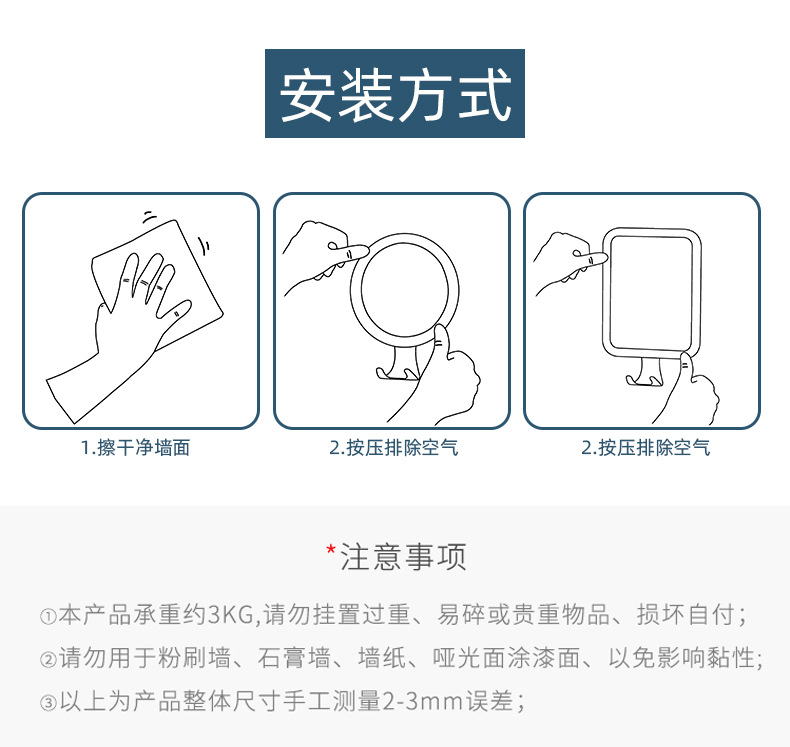 安装方式

1.擦干净墙面

2.按压排除空气

2.按压排除空气

*注意事项

①本产品承重约3KG,请勿挂置过重、易碎或贵重物品、损坏自付;

②请勿用于粉刷墙、石膏墙、墙纸、哑光面涂漆面、以免影响黏性;

③以上为产品整体尺寸手工测量2-3mm误差;