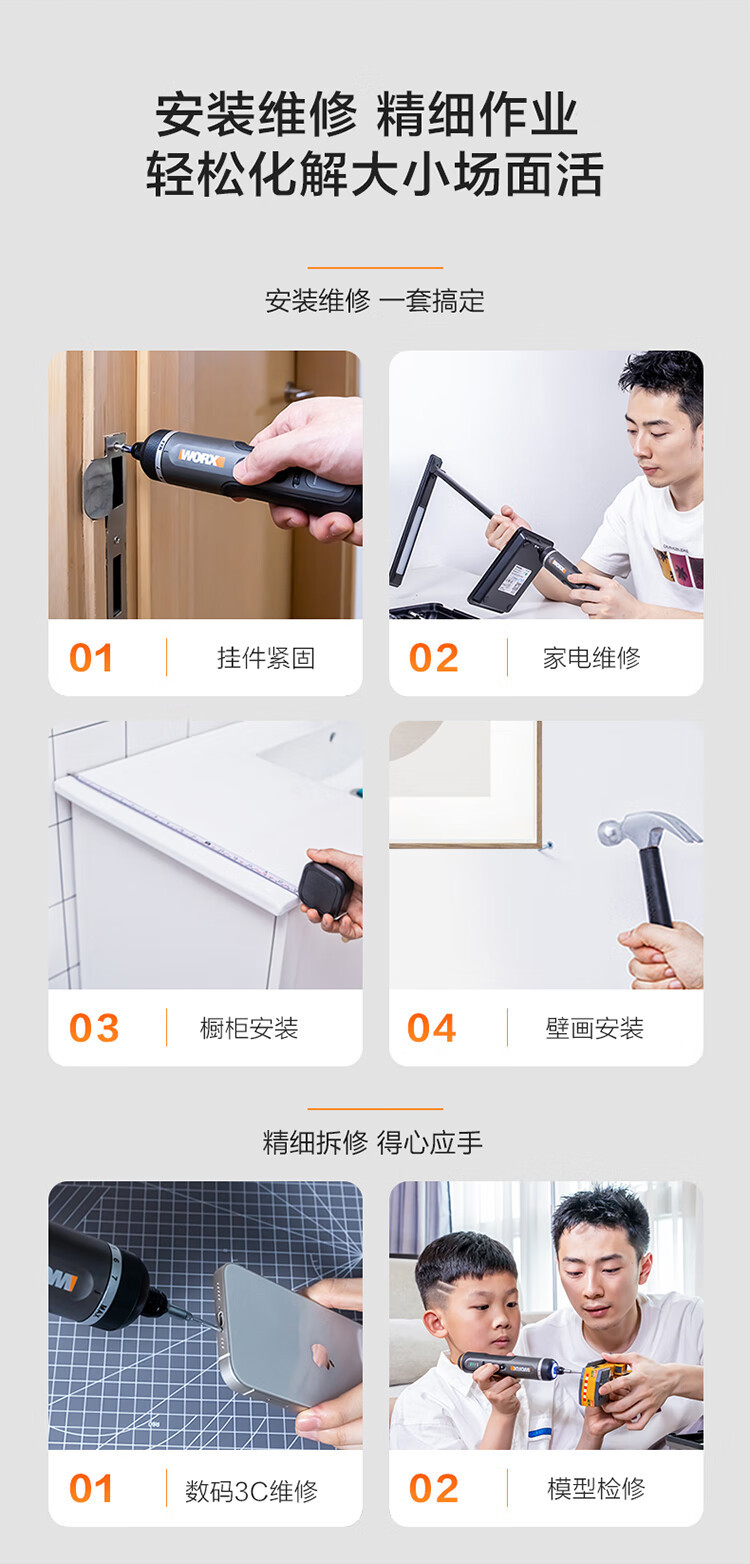 安装维修 精细作业
轻松化解大小场面活

安装维修 一套搞定

WORX

01 挂件紧固

02 家电维修

03 橱柜安装

04 壁画安装

精细拆修 得心应手

01 数码3C维修

02 模型检修