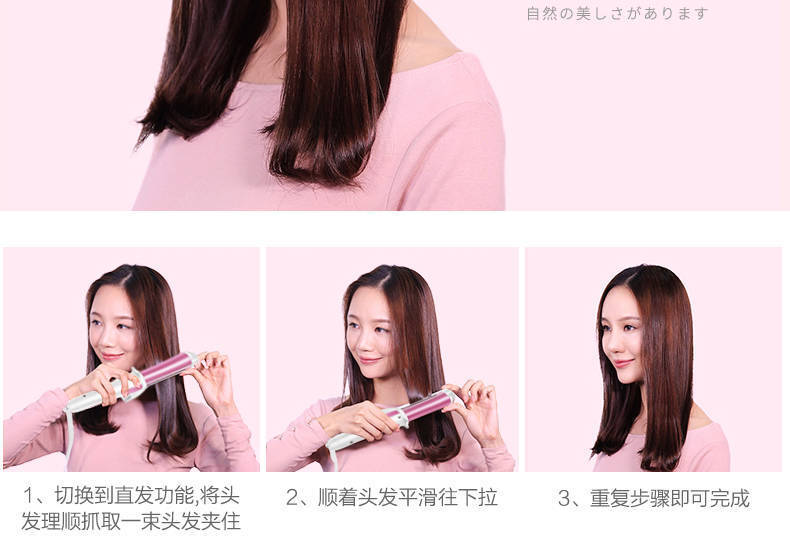 自然の美しさがあります

1、切换到直发功能,将头发理顺抓取一束头发夹住

2、顺着头发平滑往下拉

3、重复步骤即可完成