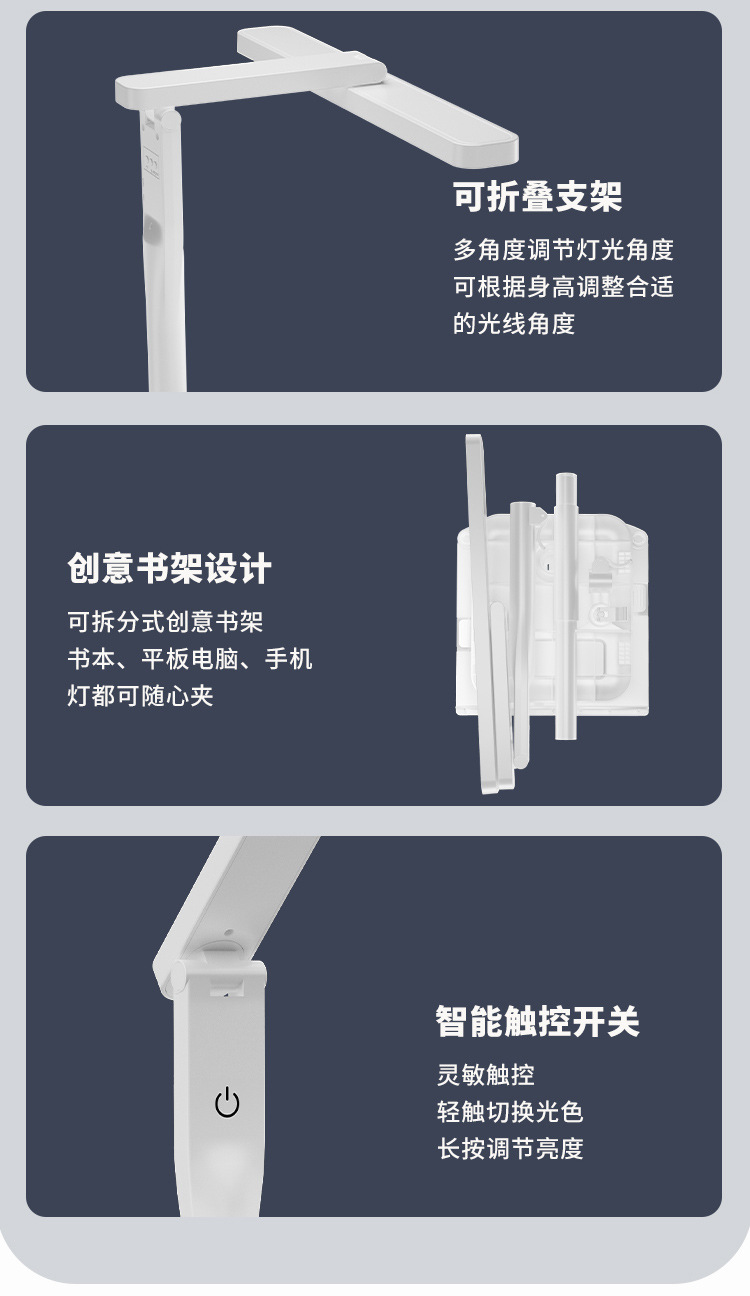 可折叠支架

多角度调节灯光角度
可根据身高调整合适
的光线角度

创意书架设计

可拆分式创意书架
书本、平板电脑、手机
灯都可随心夹

智能触控开关

灵敏触控
轻触切换光色
长按调节亮度