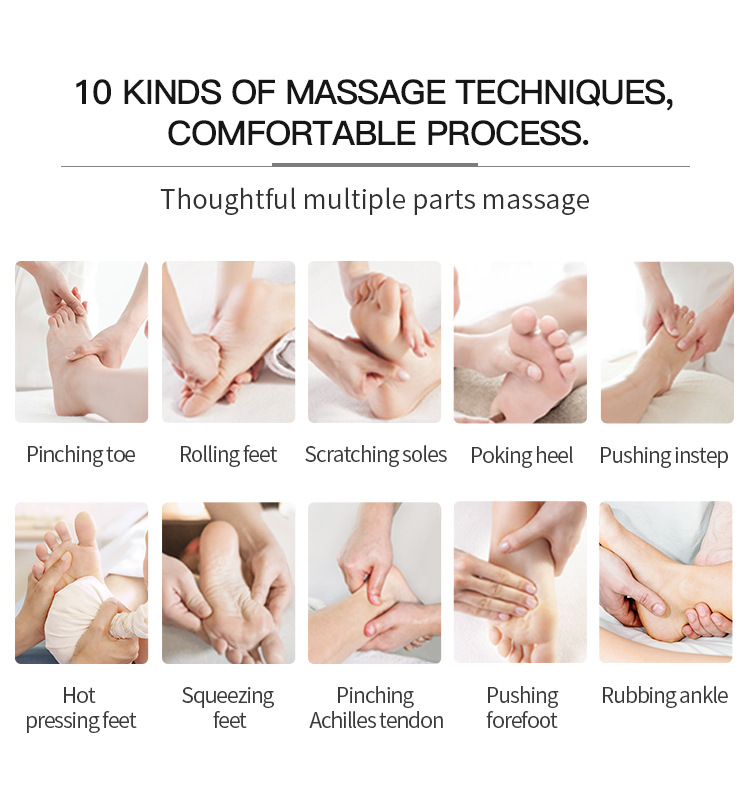 10 KINDS OF MASSAGE TECHNIQUES, COMFORTABLE PROCESS.

Thoughtful multiple parts massage

Pinching toe

Rolling feet

Scratching soles

Poking heel

Pushing instep

Hot pressing feet

Squeezing feet

Pinching Achilles tendon

Pushing forefoot

Rubbing ankle