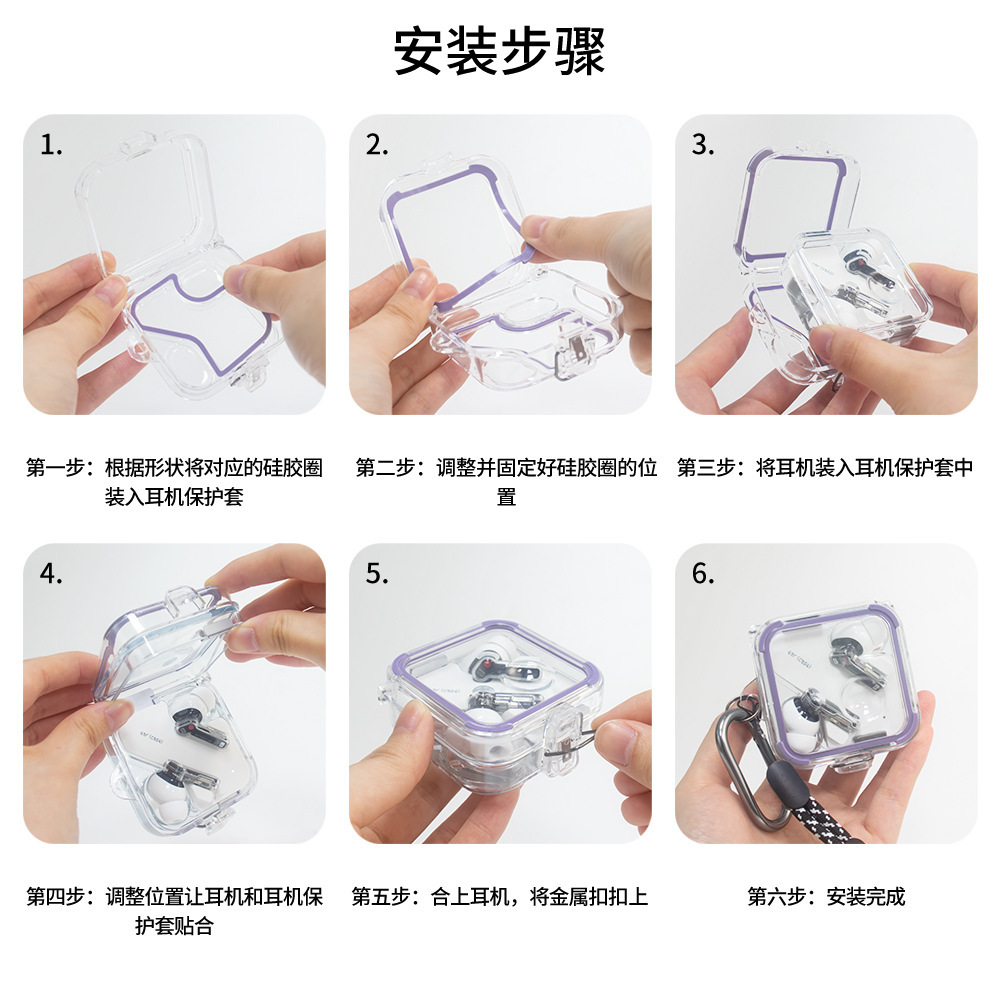 安装步骤

1.

第一步：根据形状将对应的硅胶圈装入耳机保护套

2.

第二步：调整并固定好硅胶圈的位置

3.

第三步：将耳机装入耳机保护套中

4.

第四步：调整位置让耳机和耳机保护套贴合

5.

第五步：合上耳机，将金属扣扣上

6.

第六步：安装完成