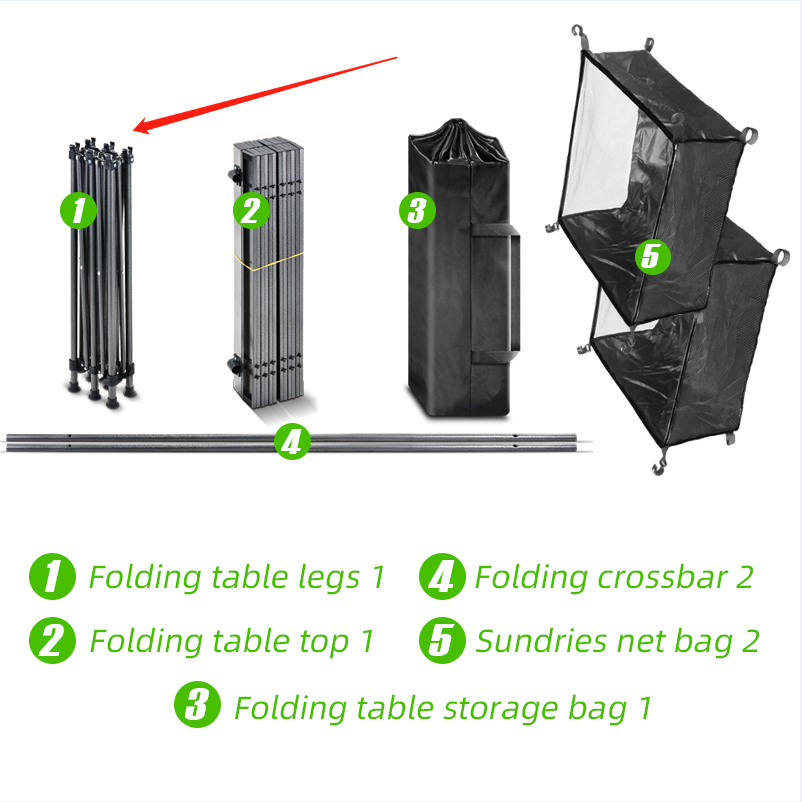 1
2
3
5
4

1 Folding table legs 1
4 Folding crossbar 2
2 Folding table top 1
5 Sundries net bag 2
3 Folding table storage bag 1