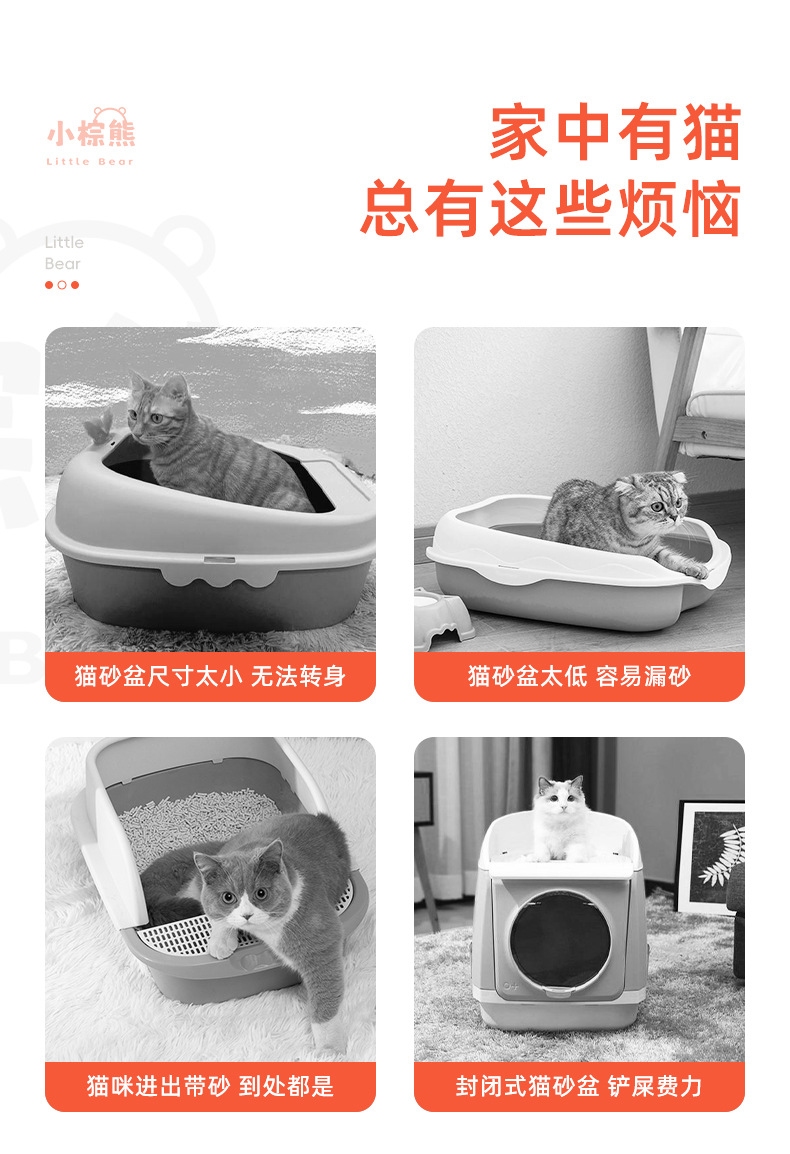 小棕熊
Little Bear

家中有猫
总有这些烦恼

Little
Bear

猫砂盆尺寸太小 无法转身

猫砂盆太低 容易漏砂

猫咪进出带砂 到处都是

封闭式猫砂盆 铲屎费力