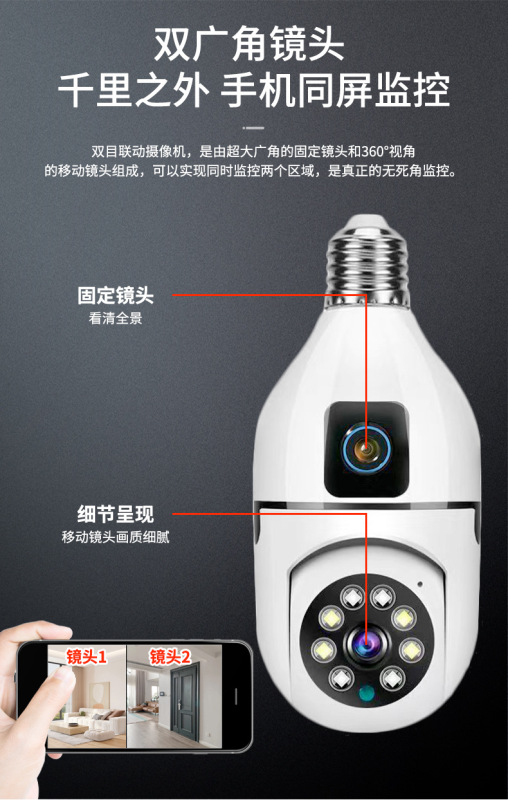 双广角镜头
千里之外 手机同屏监控

双目联动摄像机，是由超大广角的固定镜头和360°视角的移动镜头组成，可以实现同时监控两个区域，是真正的无死角监控。

固定镜头
看清全景

细节呈现
移动镜头画质细腻

镜头1
镜头2