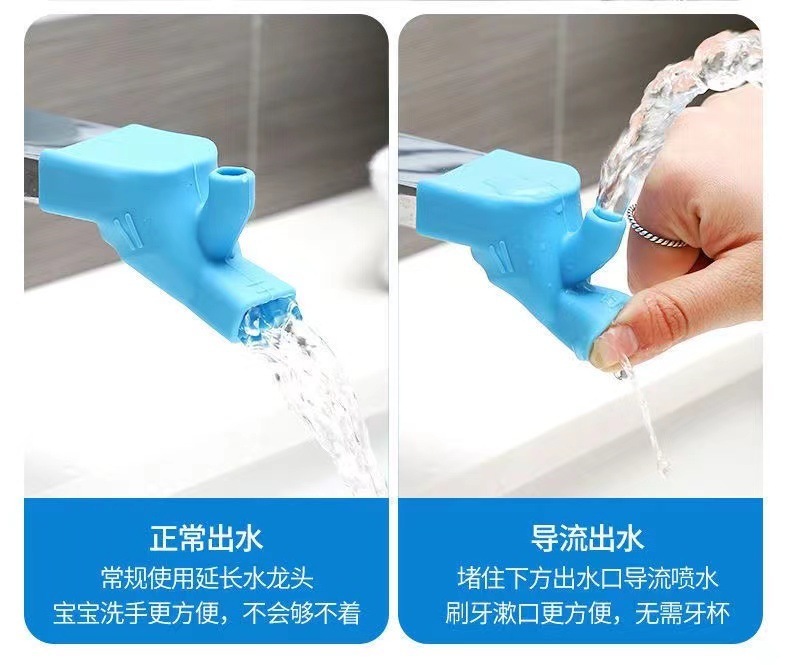 正常出水
常规使用延长水龙头
宝宝洗手更方便，不会够不着

导流出水
堵住下方出水口导流喷水
刷牙漱口更方便，无需牙杯