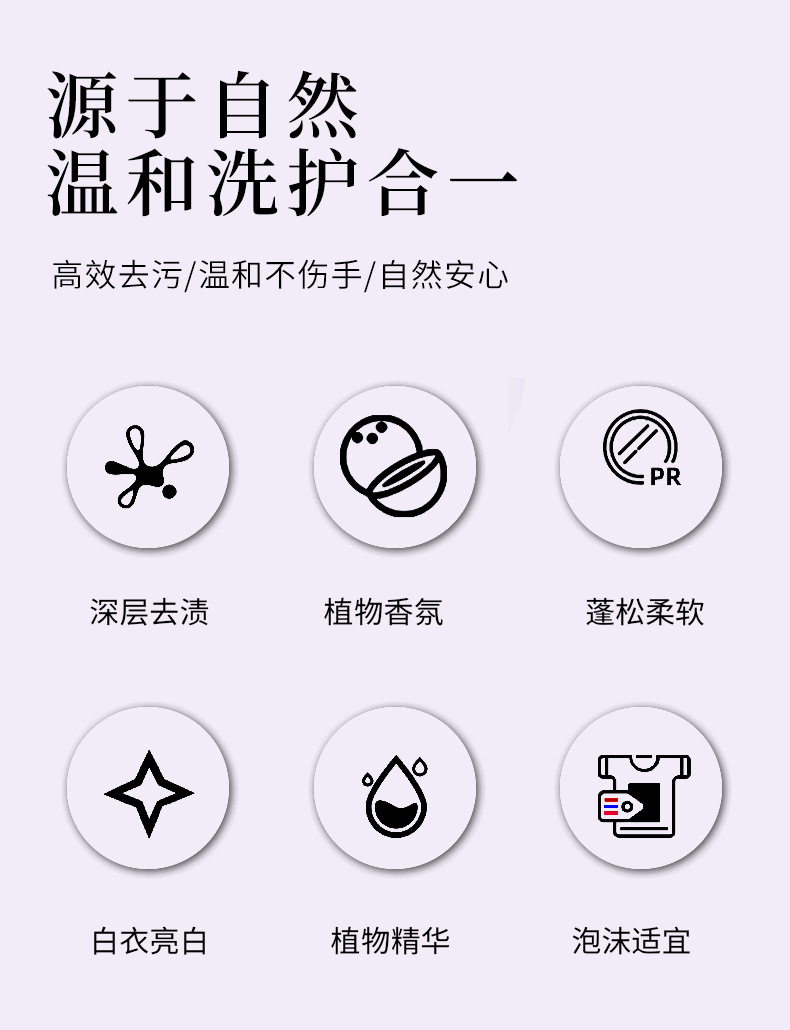 源于自然
温和洗护合一

高效去污/温和不伤手/自然安心

PR

深层去渍

植物香氛

蓬松柔软

白衣亮白

植物精华

泡沫适宜