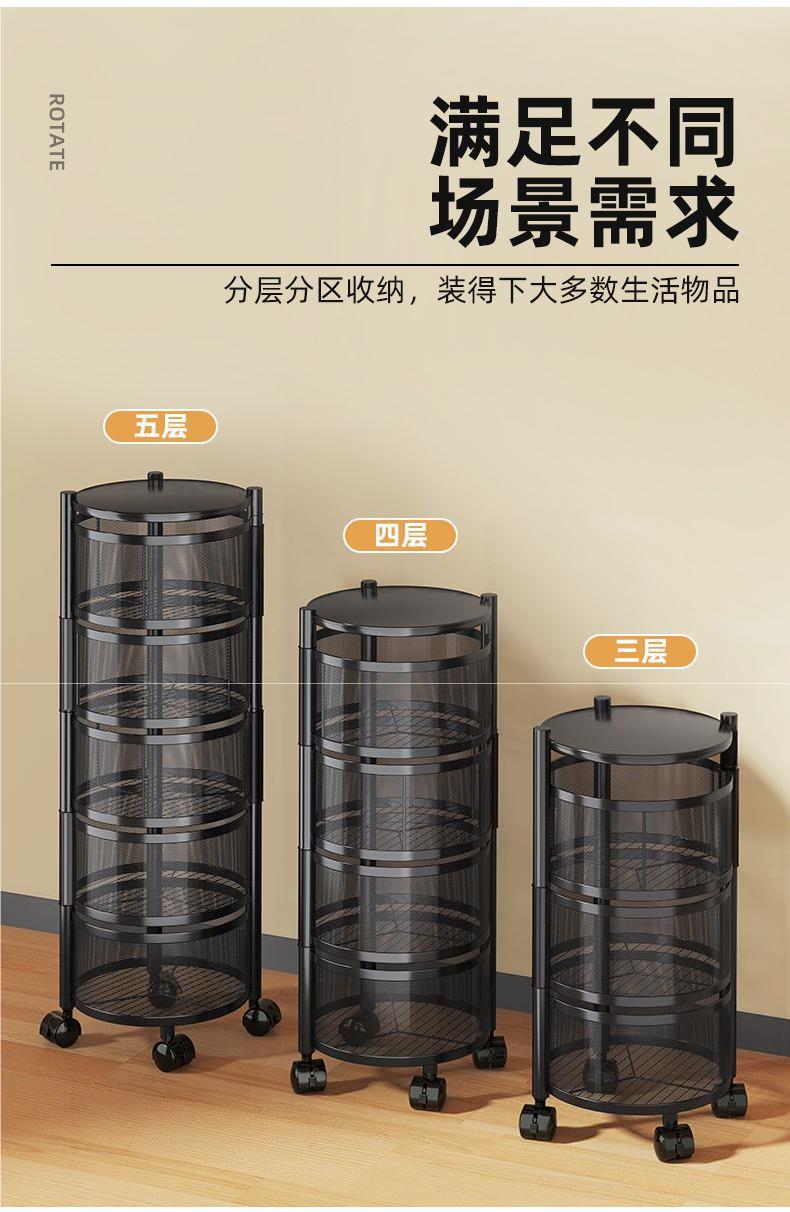 ROTATE

满足不同
场景需求

分层分区收纳，装得下大多数生活物品

五层

四层

三层