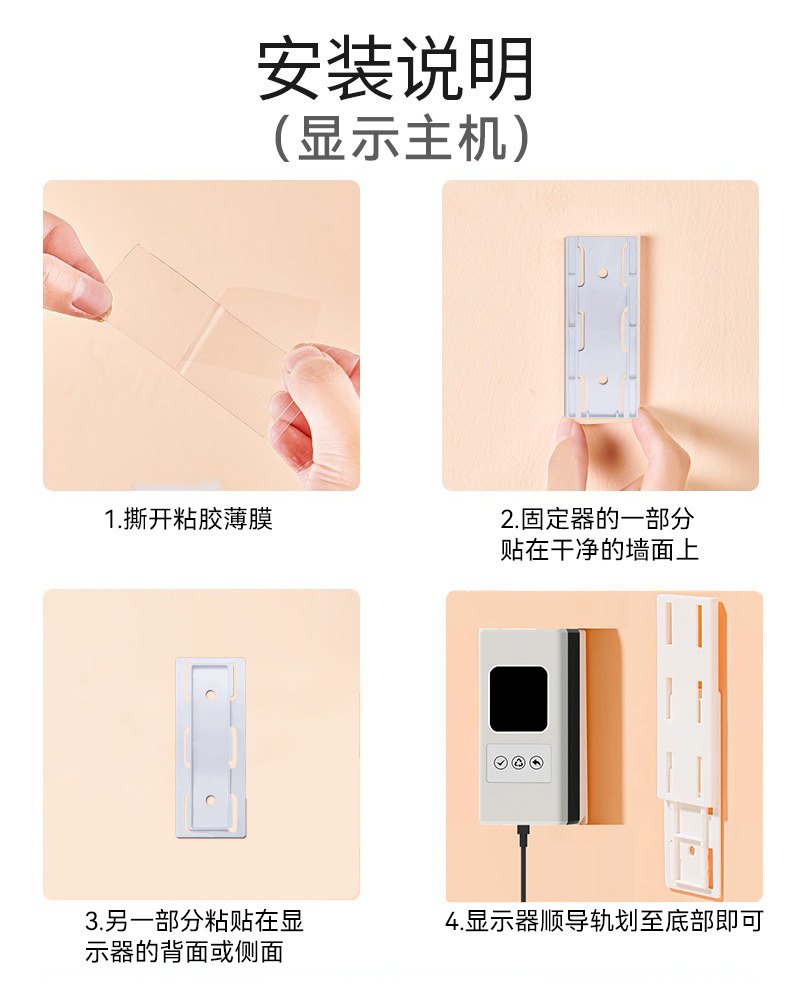 安装说明
（显示主机）

1.撕开粘胶薄膜

2.固定器的一部分贴在干净的墙面上

3.另一部分粘贴在显示器的背面或侧面

4.显示器顺导轨划至底部即可