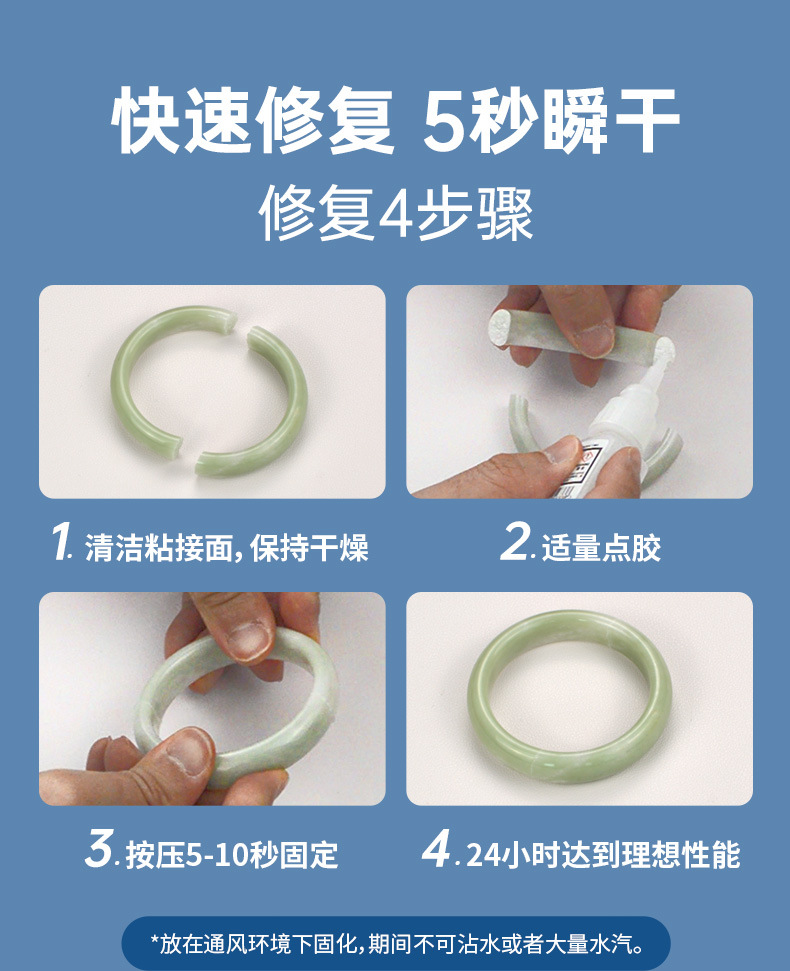 快速修复 5秒瞬干
修复4步骤

1. 清洁粘接面,保持干燥

2. 适量点胶

3. 按压5-10秒固定

4. 24小时达到理想性能

*放在通风环境下固化,期间不可沾水或者大量水汽。