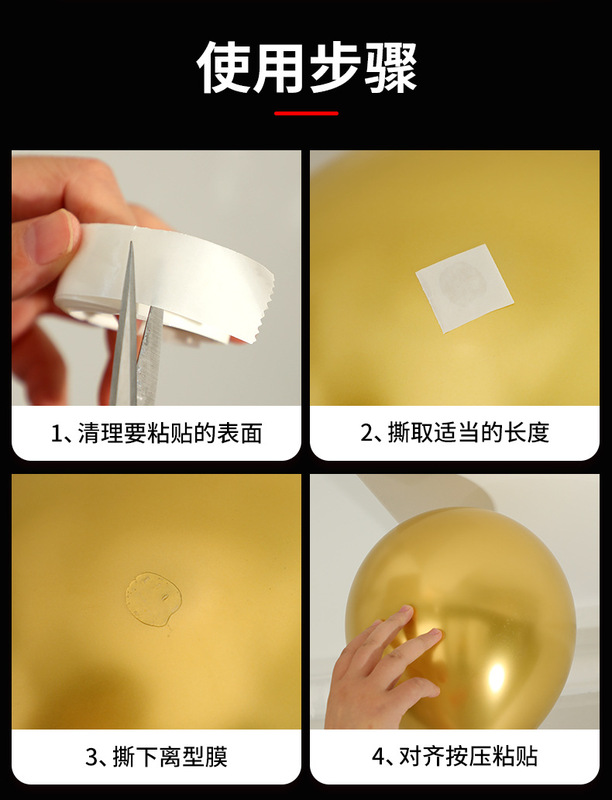 使用步骤

1、清理要粘贴的表面

2、撕取适当的长度

3、撕下离型膜

4、对齐按压粘贴