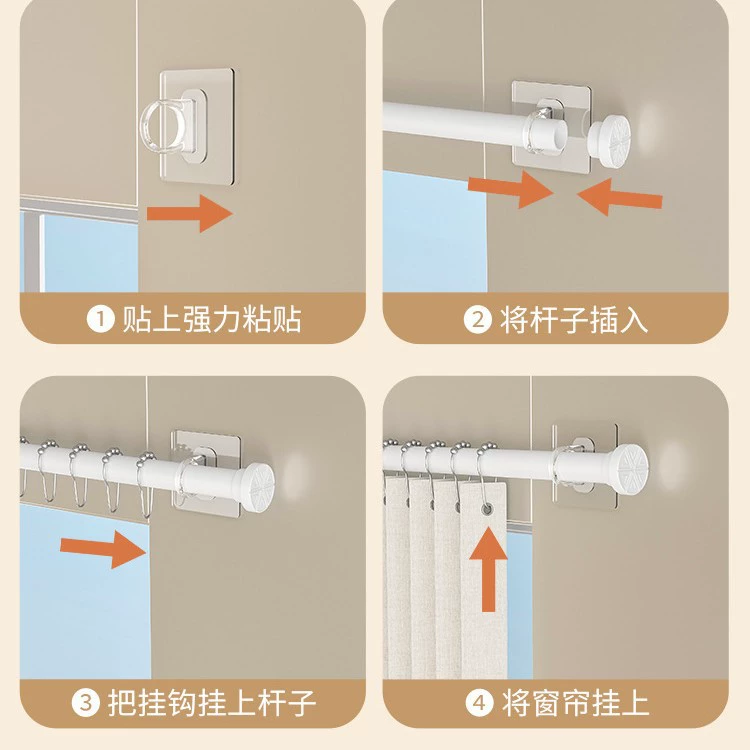 1 贴上强力粘贴

2 将杆子插入

3 把挂钩挂上杆子

4 将窗帘挂上