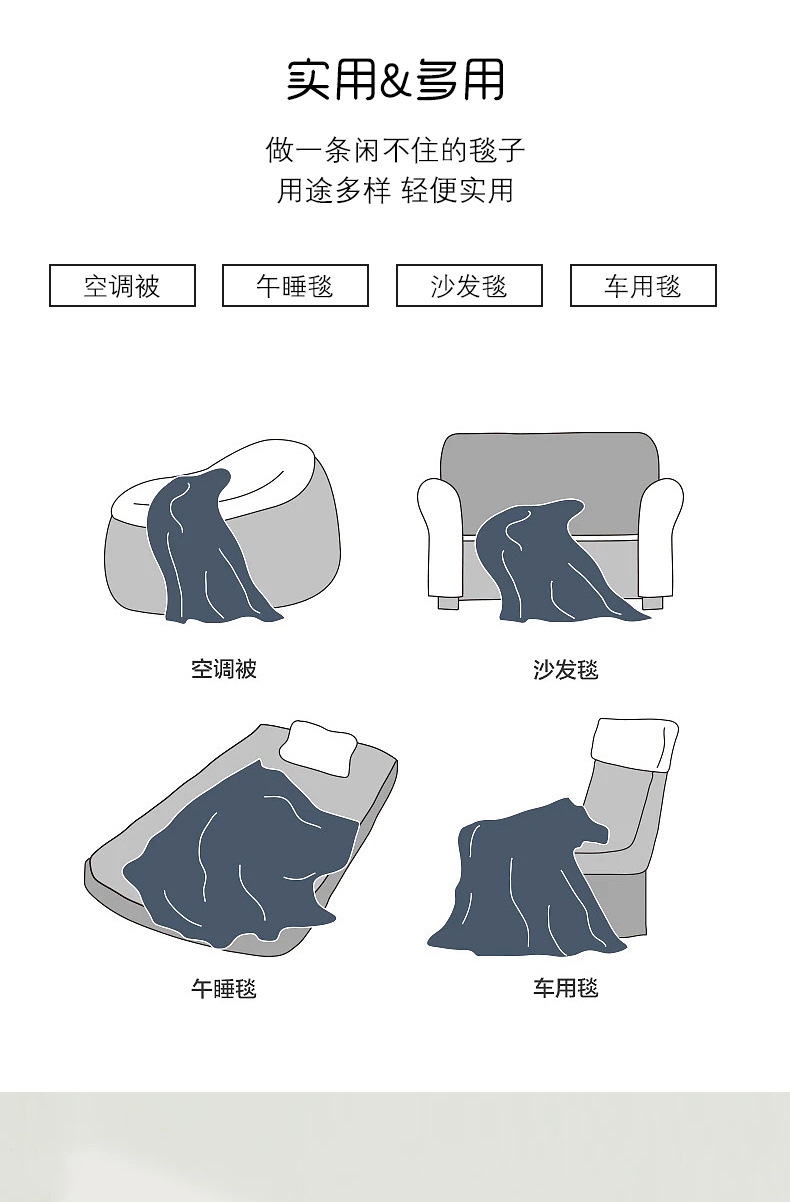 实用&多用

做一条闲不住的毯子
用途多样 轻便实用

空调被　午睡毯　沙发毯　车用毯

空调被

沙发毯

午睡毯

车用毯