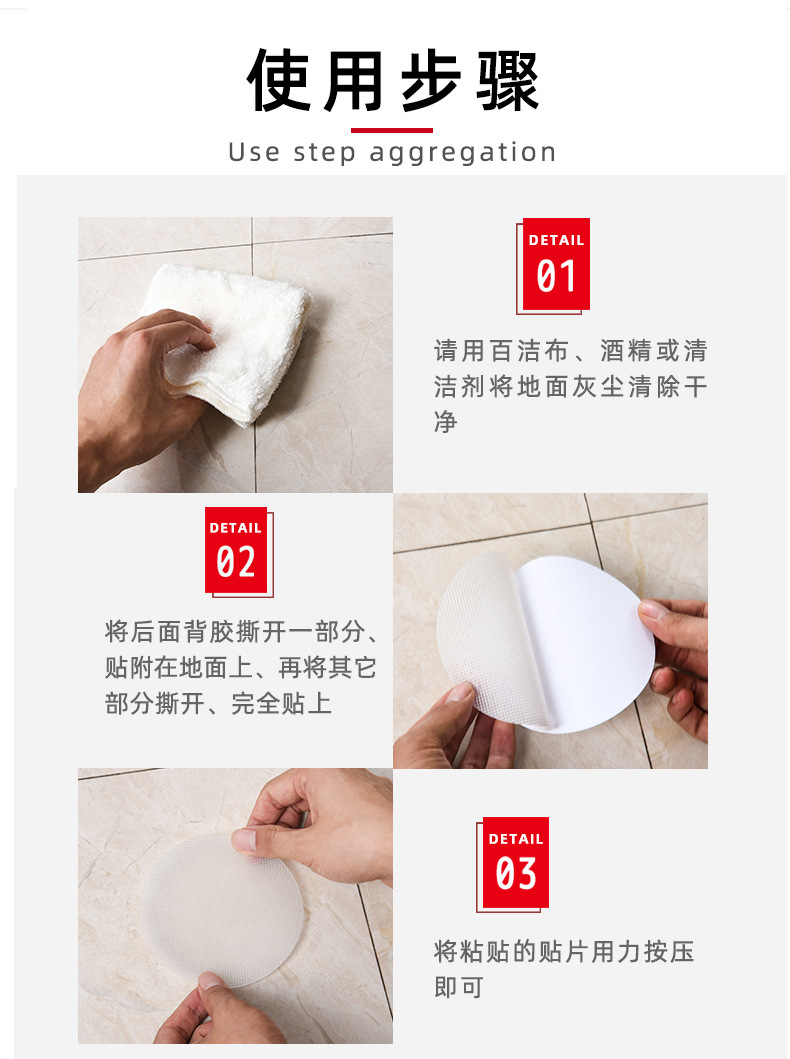 使用步骤

Use step aggregation

DETAIL
01

请用百洁布、酒精或清洁剂将地面灰尘清除干净

DETAIL
02

将后面背胶撕开一部分、贴附在地面上、再将其它部分撕开、完全贴上

DETAIL
03

将粘贴的贴片用力按压即可