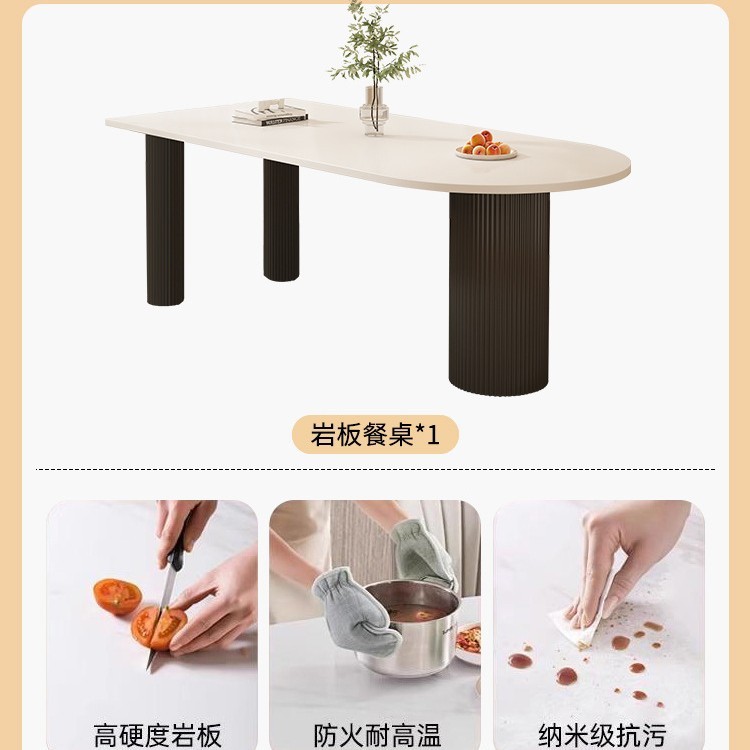 岩板餐桌*1

高硬度岩板

防火耐高温

纳米级抗污