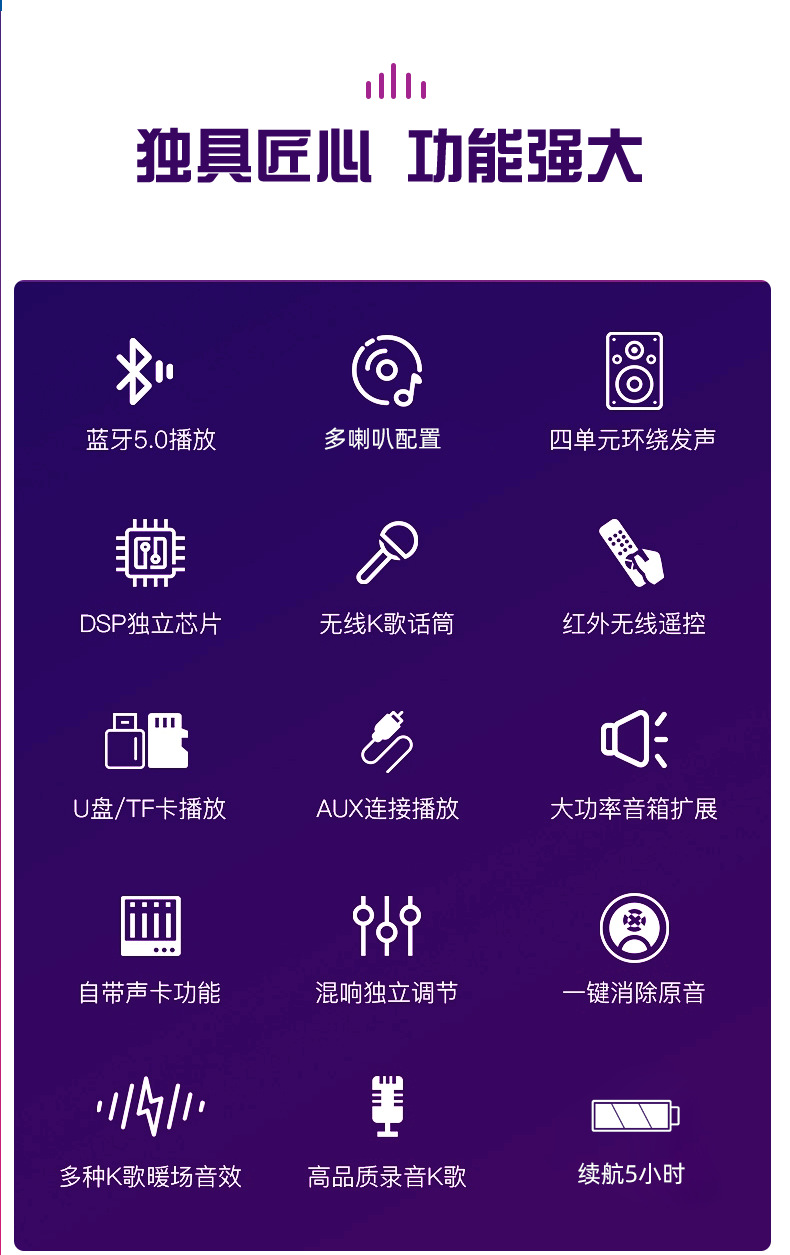 独具匠心 功能强大

蓝牙5.0播放

多喇叭配置

四单元环绕发声

DSP独立芯片

无线K歌话筒

红外无线遥控

U盘/TF卡播放

AUX连接播放

大功率音箱扩展

自带声卡功能

混响独立调节

一键消除原音

多种K歌暖场音效

高品质录音K歌

续航5小时