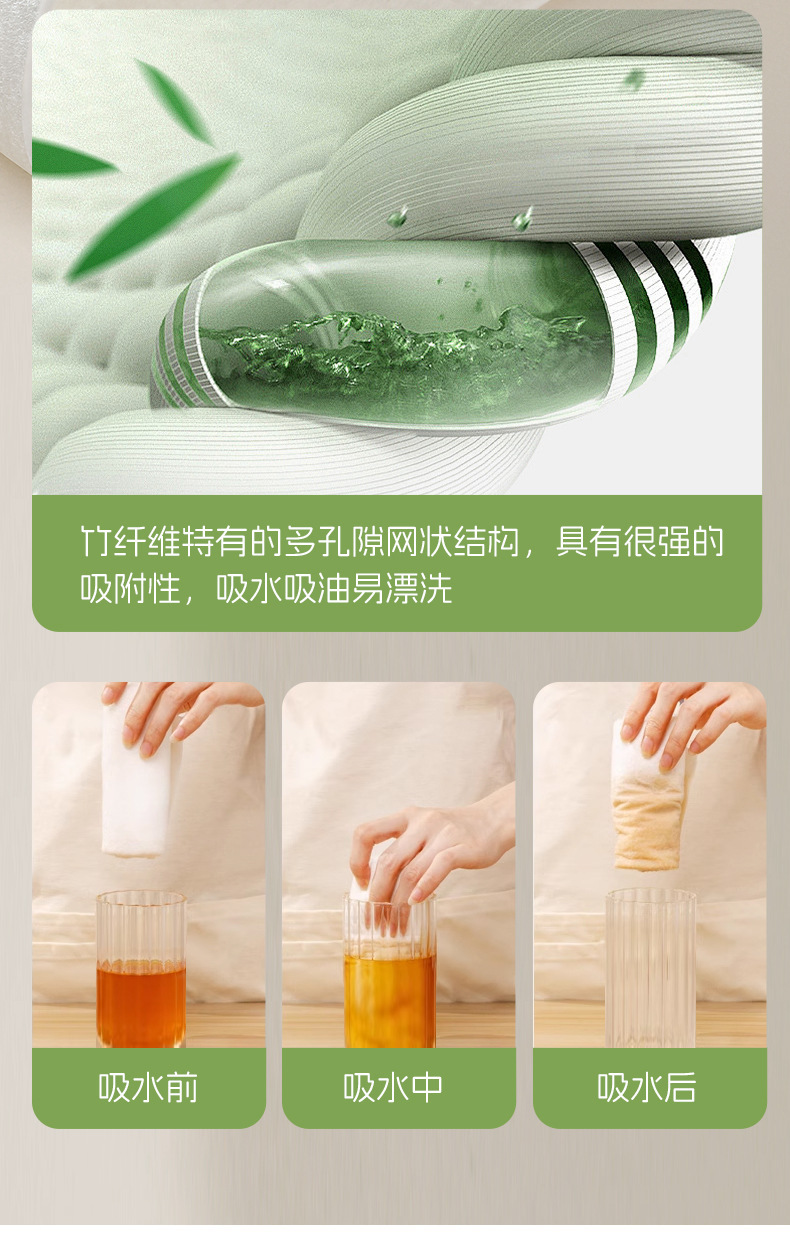 竹纤维特有的多孔隙网状结构，具有很强的吸附性，吸水吸油易漂洗

吸水前

吸水中

吸水后